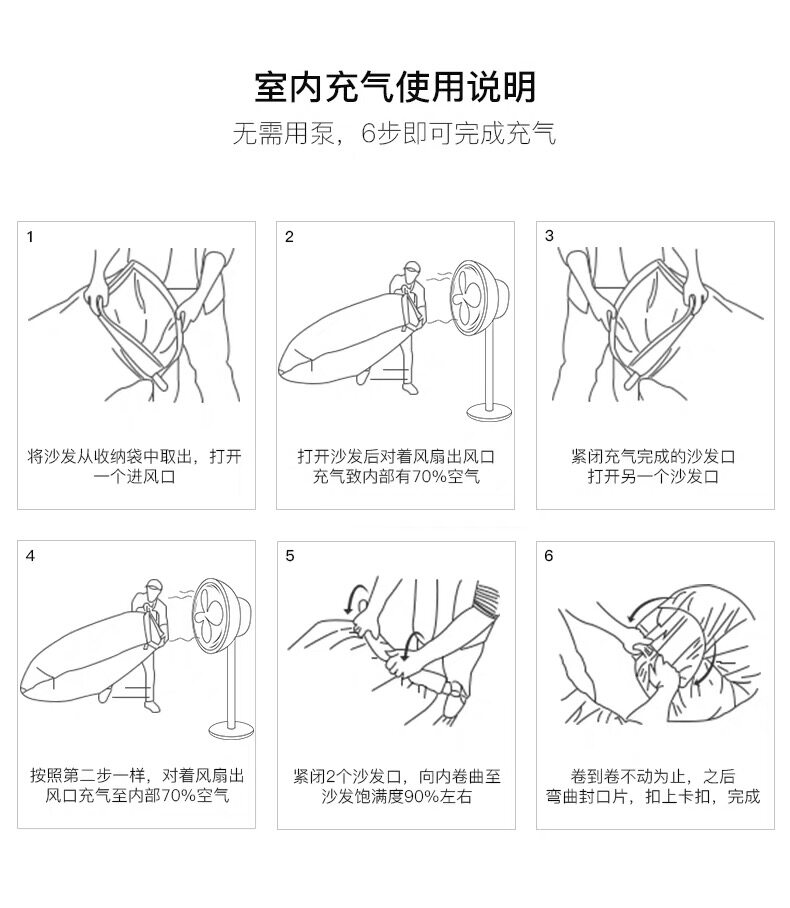 室内充气使用说明

无需用泵，6步即可完成充气

1

将沙发从收纳袋中取出，打开一个进风口

2

打开沙发后对着风扇出风口充气致内部有70%空气

3

紧闭充气完成的沙发口打开另一个沙发口

4

按照第二步一样，对着风扇出风口充气至内部70%空气

5

紧闭2个沙发口，向内卷曲至沙发饱满度90%左右

6

卷到卷不动为止，之后弯曲封口片，扣上卡扣，完成