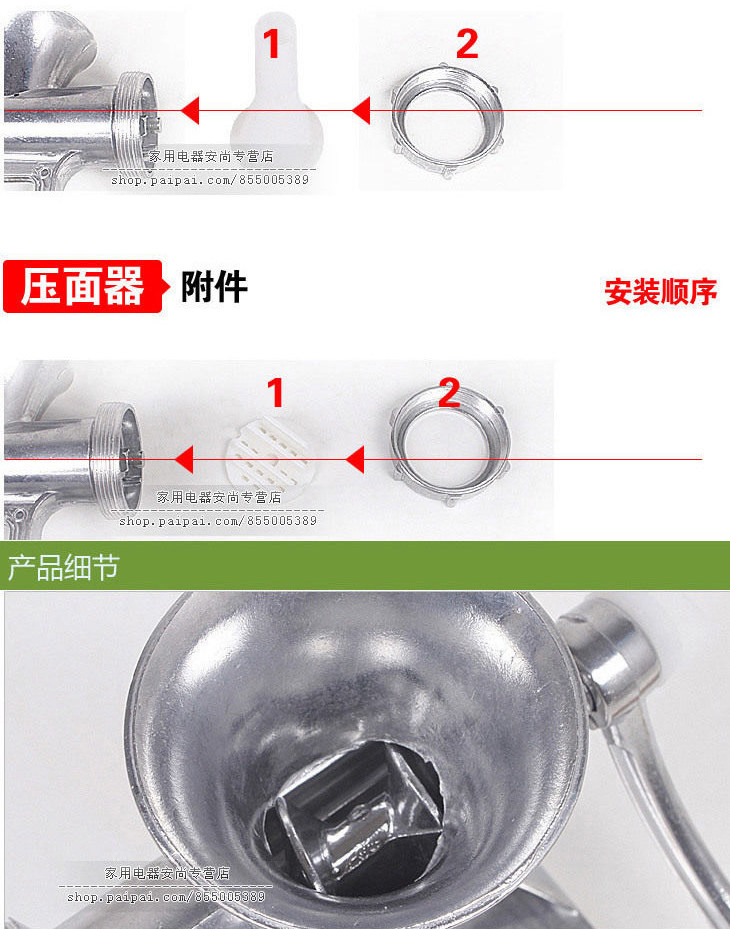 1

2

家用电器安尚专营店
shop.paipai.com/855005389

压面器 附件

安装顺序

1

2

家用电器安尚专营店
shop.paipai.com/855005389

产品细节

家用电器安尚专营店
shop.paipai.com/855005389