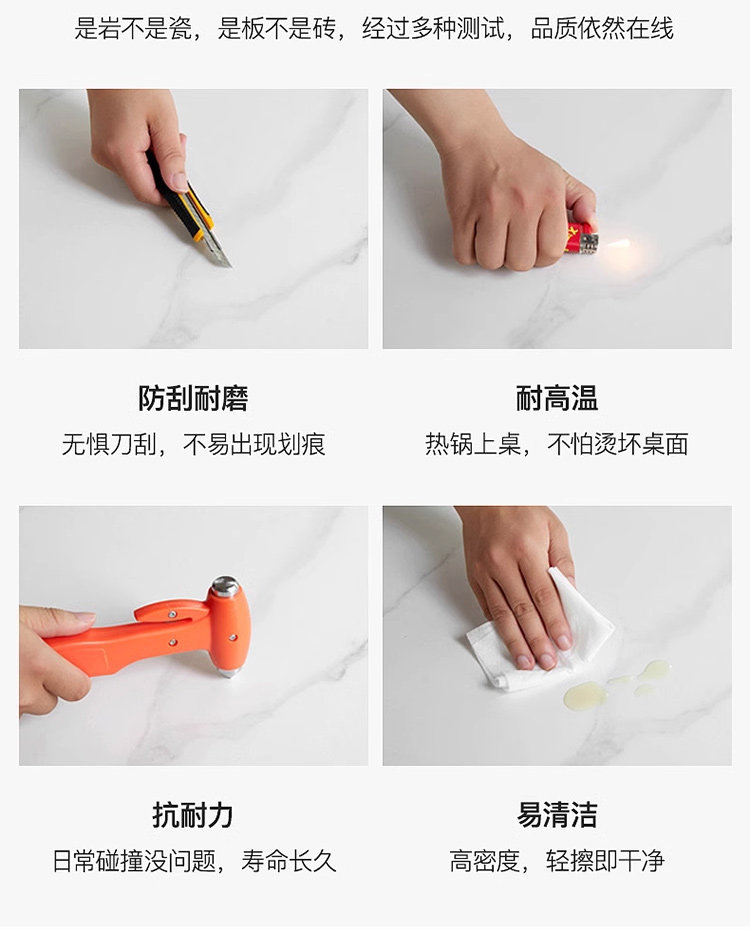 是岩不是瓷，是板不是砖，经过多种测试，品质依然在线

防刮耐磨
无惧刀刮，不易出现划痕

耐高温
热锅上桌，不怕烫坏桌面

抗耐力
日常碰撞没问题，寿命长久

易清洁
高密度，轻擦即干净