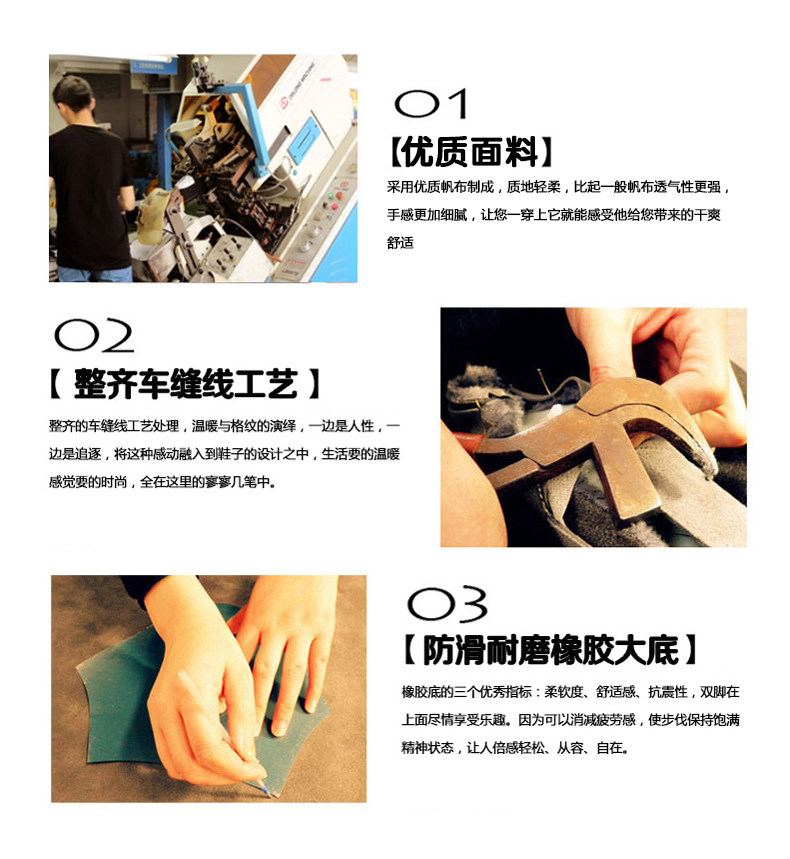 01

【优质面料】

采用优质帆布制成，质地轻柔，比起一般帆布透气性更强，手感更加细腻，让您一穿上它就能感受他给您带来的干爽舒适

02

【 整齐车缝线工艺 】

整齐的车缝线工艺处理，温暖与格纹的演绎，一边是人性，一边是追逐，将这种感动融入到鞋子的设计之中，生活要的温暖感觉要的时尚，全在这里的寥寥几笔中。

03

【 防滑耐磨橡胶大底 】

橡胶底的三个优秀指标：柔软度、舒适感、抗震性，双脚在上面尽情享受乐趣。因为可以消减疲劳感，使步伐保持饱满精神状态，让人倍感轻松、从容、自在。