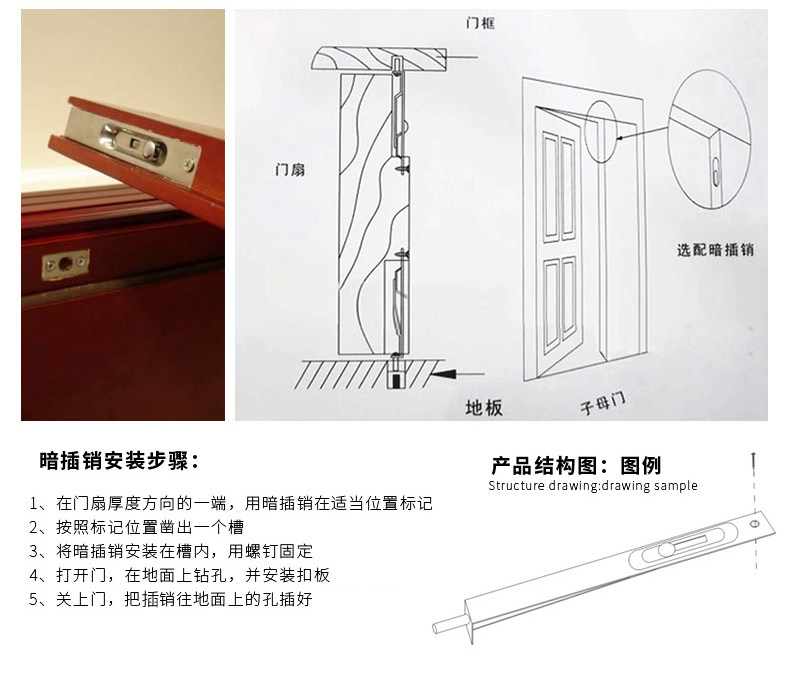 门框

门扇

选配暗插销

地板

子母门

暗插销安装步骤：

1、在门扇厚度方向的一端，用暗插销在适当位置标记
2、按照标记位置凿出一个槽
3、将暗插销安装在槽内，用螺钉固定
4、打开门，在地面上钻孔，并安装扣板
5、关上门，把插销往地面上的孔插好

产品结构图：图例
Structure drawing:drawing sample