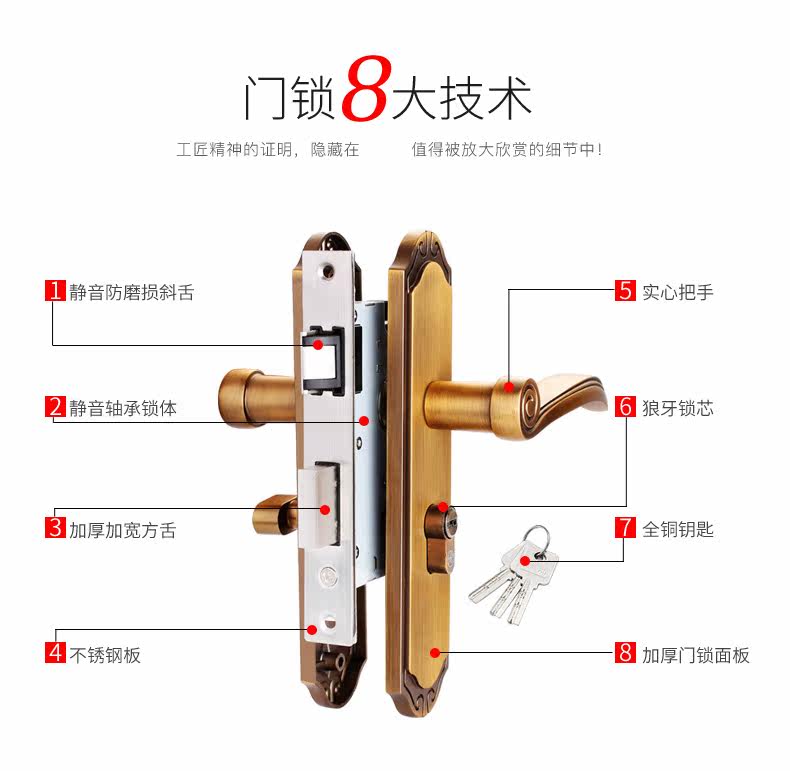 门锁8大技术

工匠精神的证明，隐藏在　　　值得被放大欣赏的细节中！

1 静音防磨损斜舌

2 静音轴承锁体

3 加厚加宽方舌

4 不锈钢板

5 实心把手

6 狼牙锁芯

7 全铜钥匙

8 加厚门锁面板