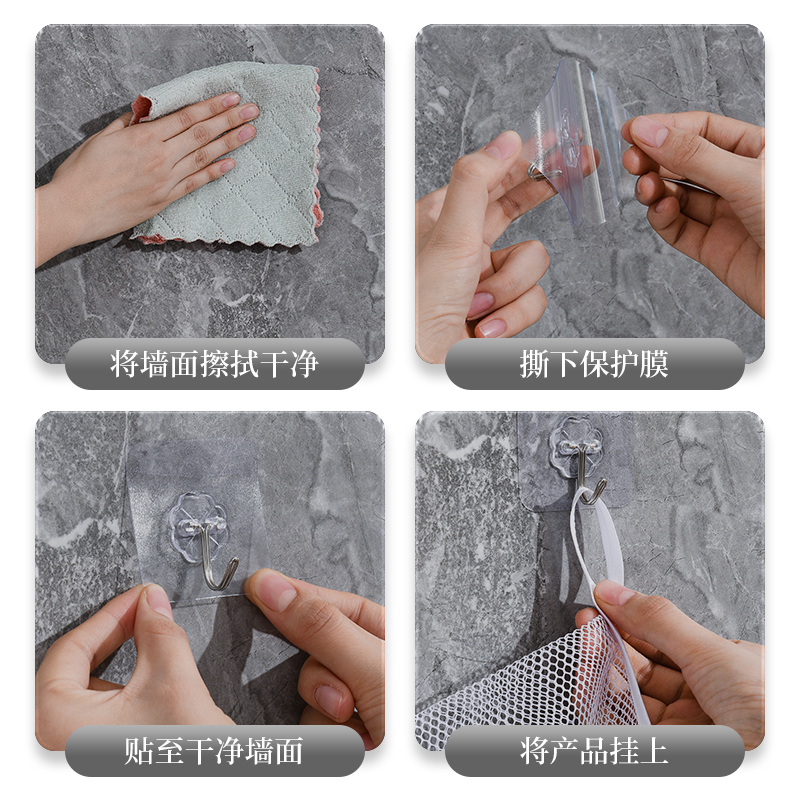 将墙面擦拭干净

撕下保护膜

贴至干净墙面

将产品挂上