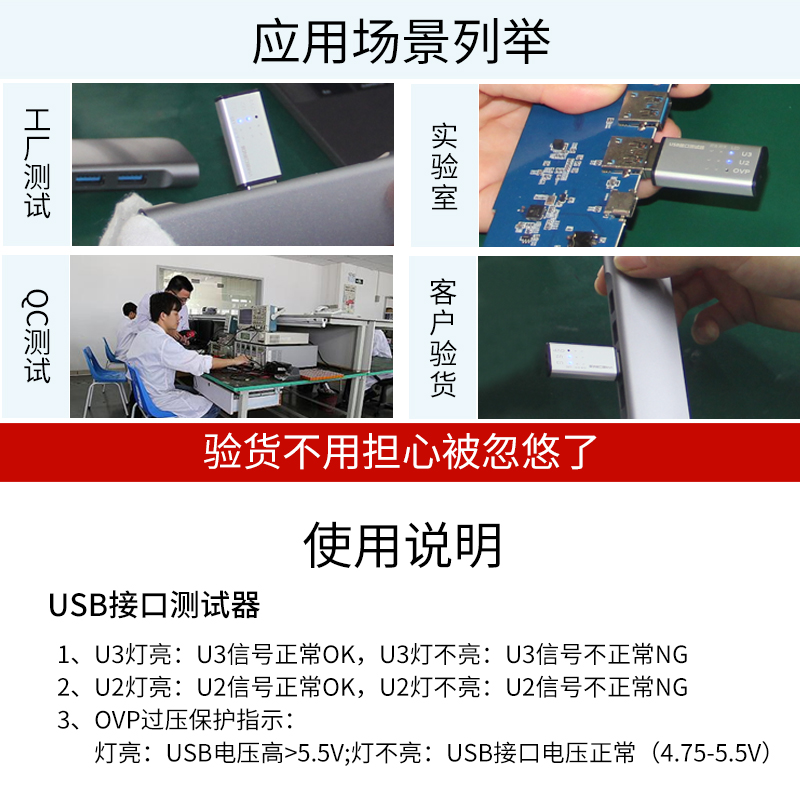 应用场景列举

工厂测试

实验室

U3
U2
OVP

QC测试

客户验货

验货不用担心被忽悠了

使用说明

USB接口测试器

1、U3灯亮：U3信号正常OK，U3灯不亮：U3信号不正常NG
2、U2灯亮：U2信号正常OK，U2灯不亮：U2信号不正常NG
3、OVP过压保护指示：
灯亮：USB电压高>5.5V;灯不亮：USB接口电压正常（4.75-5.5V）