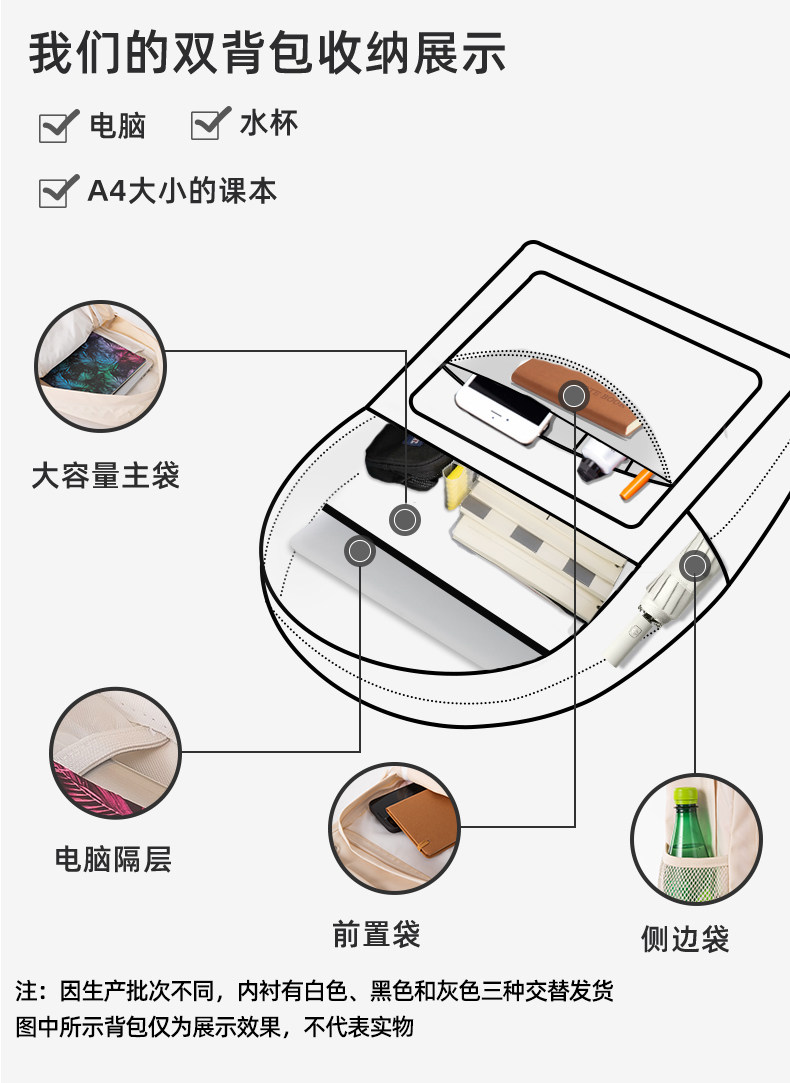 我们的双背包收纳展示

电脑 水杯

A4大小的课本

大容量主袋

电脑隔层

前置袋

侧边袋

注：因生产批次不同，内衬有白色、黑色和灰色三种交替发货
图中所示背包仅为展示效果，不代表实物