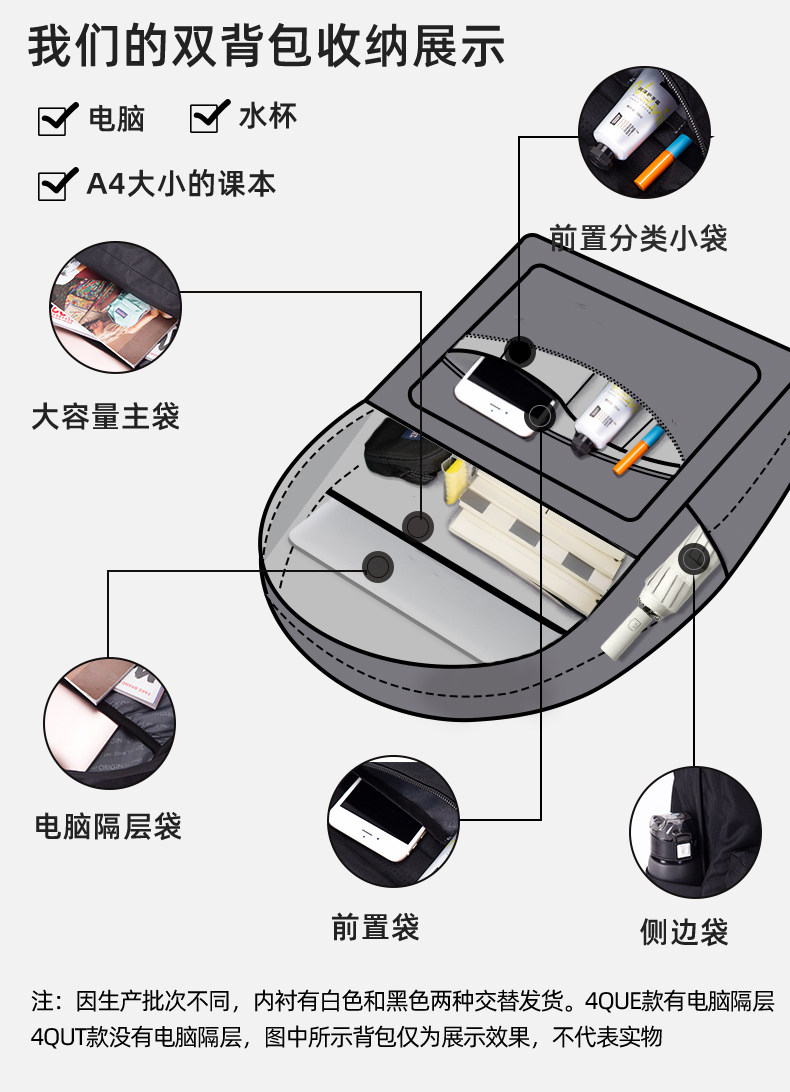 我们的双背包收纳展示

电脑 水杯

A4大小的课本

前置分类小袋

大容量主袋

电脑隔层袋

前置袋

侧边袋

注：因生产批次不同，内衬有白色和黑色两种交替发货。4QUE款有电脑隔层 4QUT款没有电脑隔层，图中所示背包仅为展示效果，不代表实物