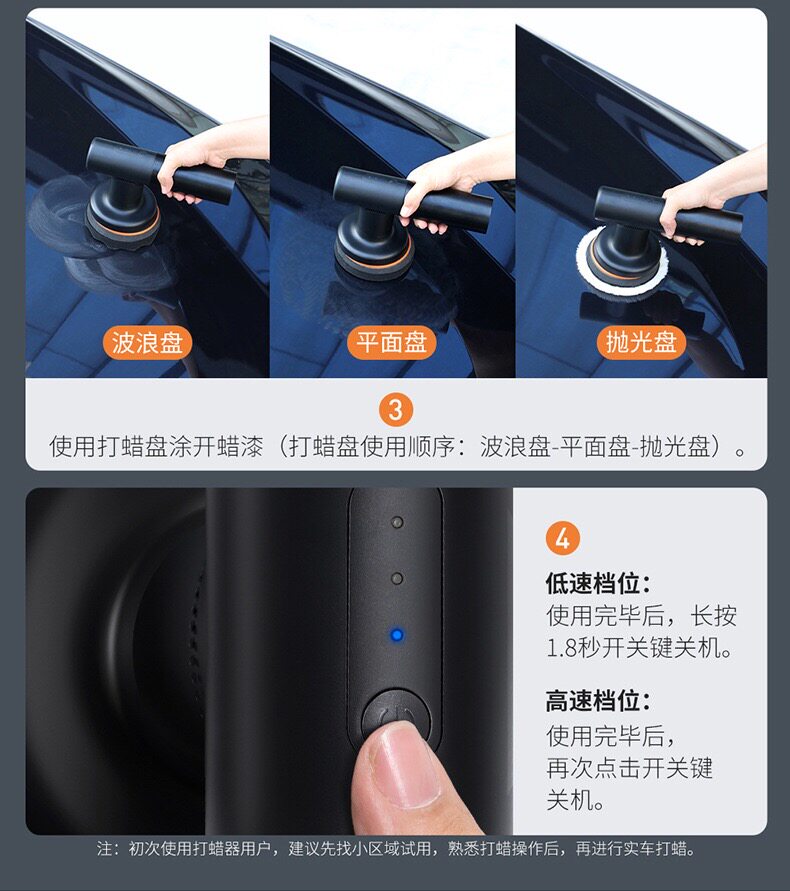 波浪盘

平面盘

抛光盘

3

使用打蜡盘涂开蜡漆（打蜡盘使用顺序：波浪盘-平面盘-抛光盘）。

4

低速档位：
使用完毕后，长按1.8秒开关键关机。

高速档位：
使用完毕后，再次点击开关键关机。

注：初次使用打蜡器用户，建议先找小区域试用，熟悉打蜡操作后，再进行实车打蜡。