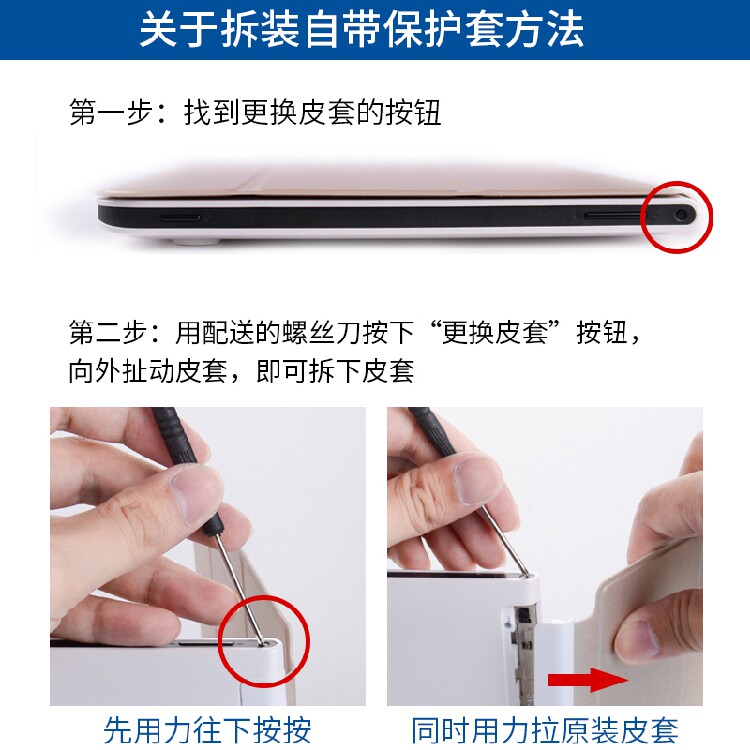 关于拆装自带保护套方法

第一步：找到更换皮套的按钮

第二步：用配送的螺丝刀按下“更换皮套”按钮，向外扯动皮套，即可拆下皮套

先用力往下按按

同时用力拉原装皮套