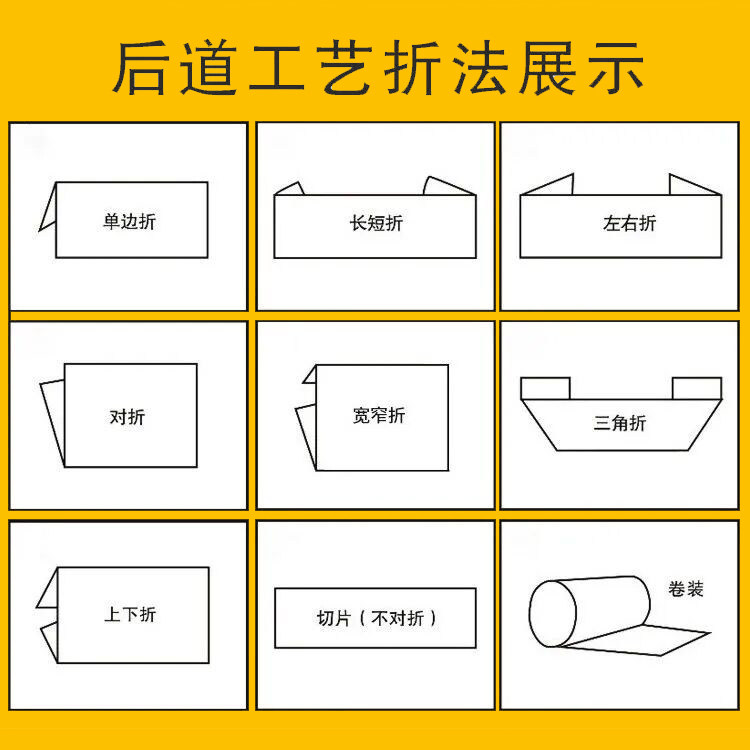 后道工艺折法展示

单边折

长短折

左右折

对折

宽窄折

三角折

上下折

切片（不对折）

卷装