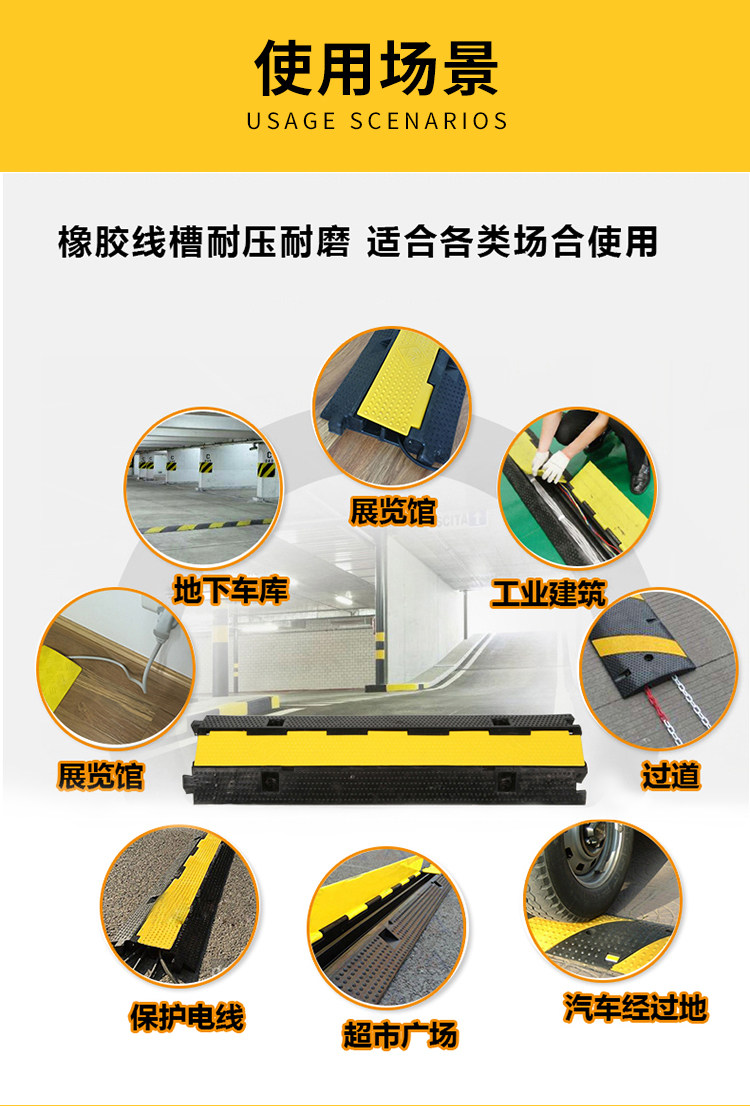 使用场景
USAGE SCENARIOS

橡胶线槽耐压耐磨 适合各类场合使用

展览馆

地下车库

工业建筑

展览馆

过道

保护电线

超市广场

汽车经过地