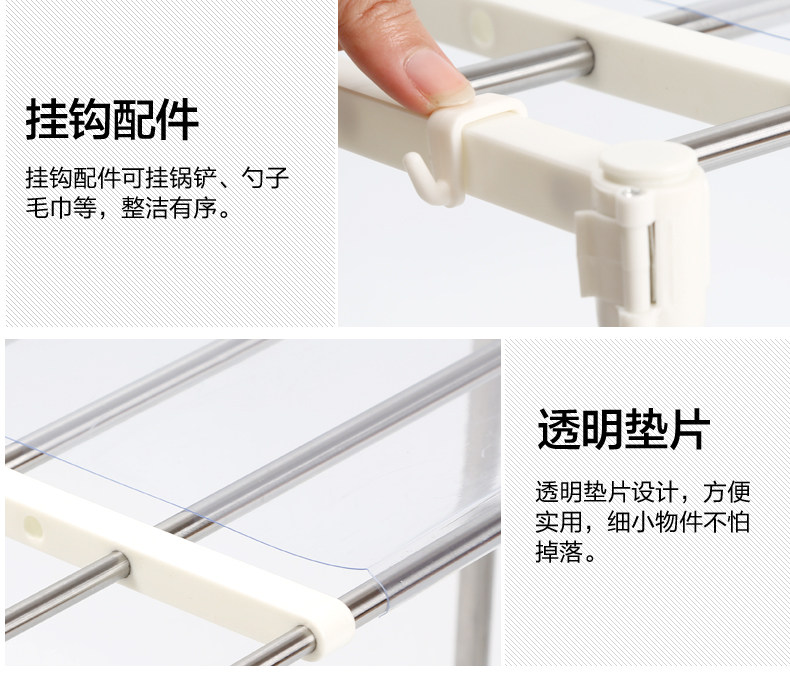 挂钩配件

挂钩配件可挂锅铲、勺子毛巾等，整洁有序。

透明垫片

透明垫片设计，方便实用，细小物件不怕掉落。