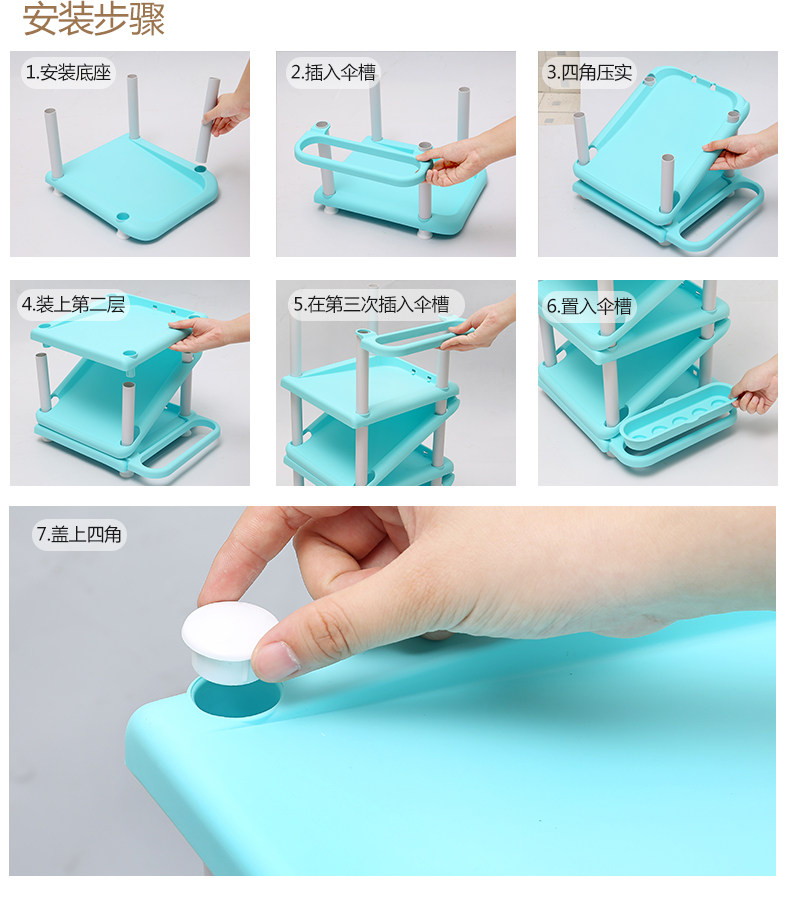 安装步骤

1.安装底座

2.插入伞槽

3.四角压实

4.装上第二层

5.在第三次插入伞槽

6.置入伞槽

7.盖上四角