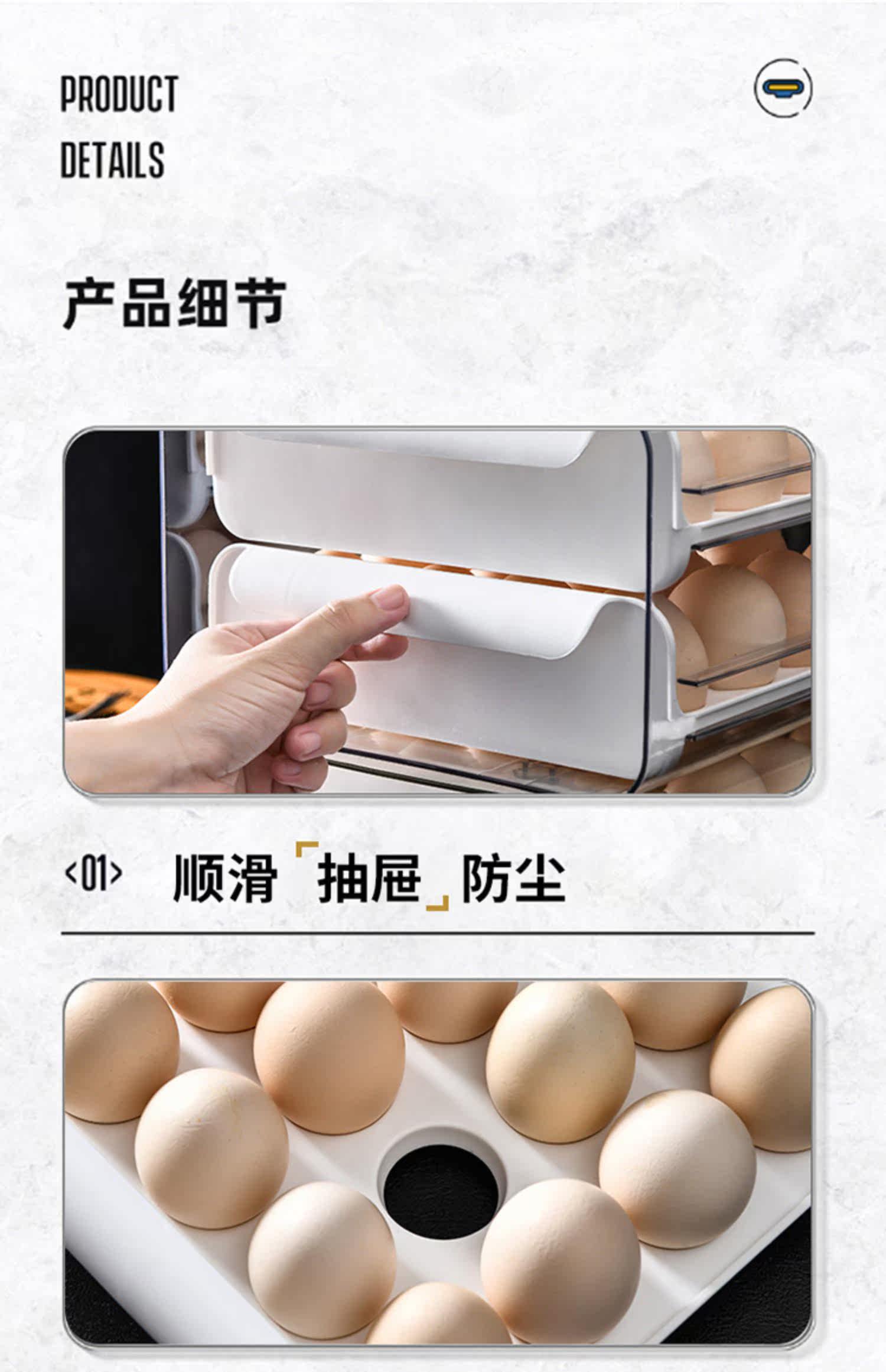 PRODUCT
DETAILS

产品细节

<01> 顺滑「抽屉」防尘