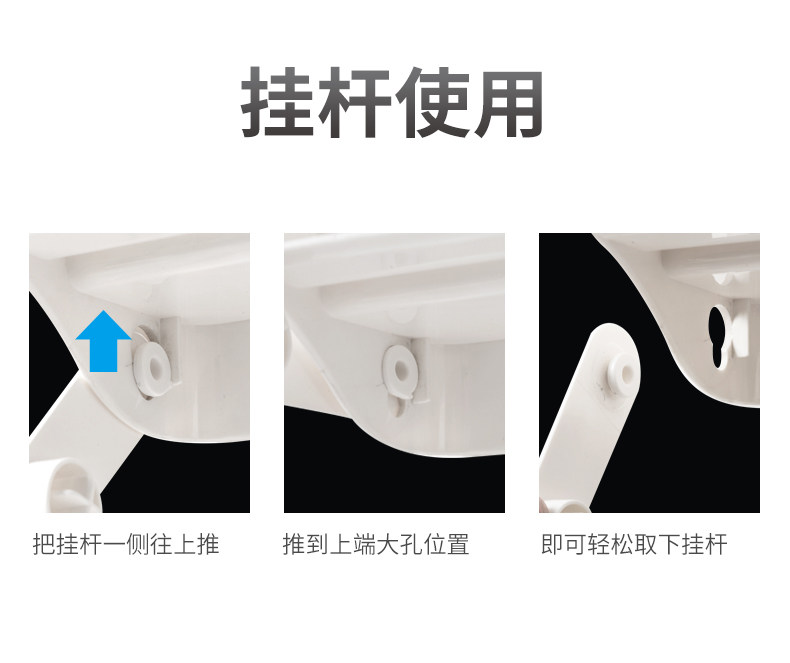 挂杆使用

把挂杆一侧往上推

推到上端大孔位置

即可轻松取下挂杆