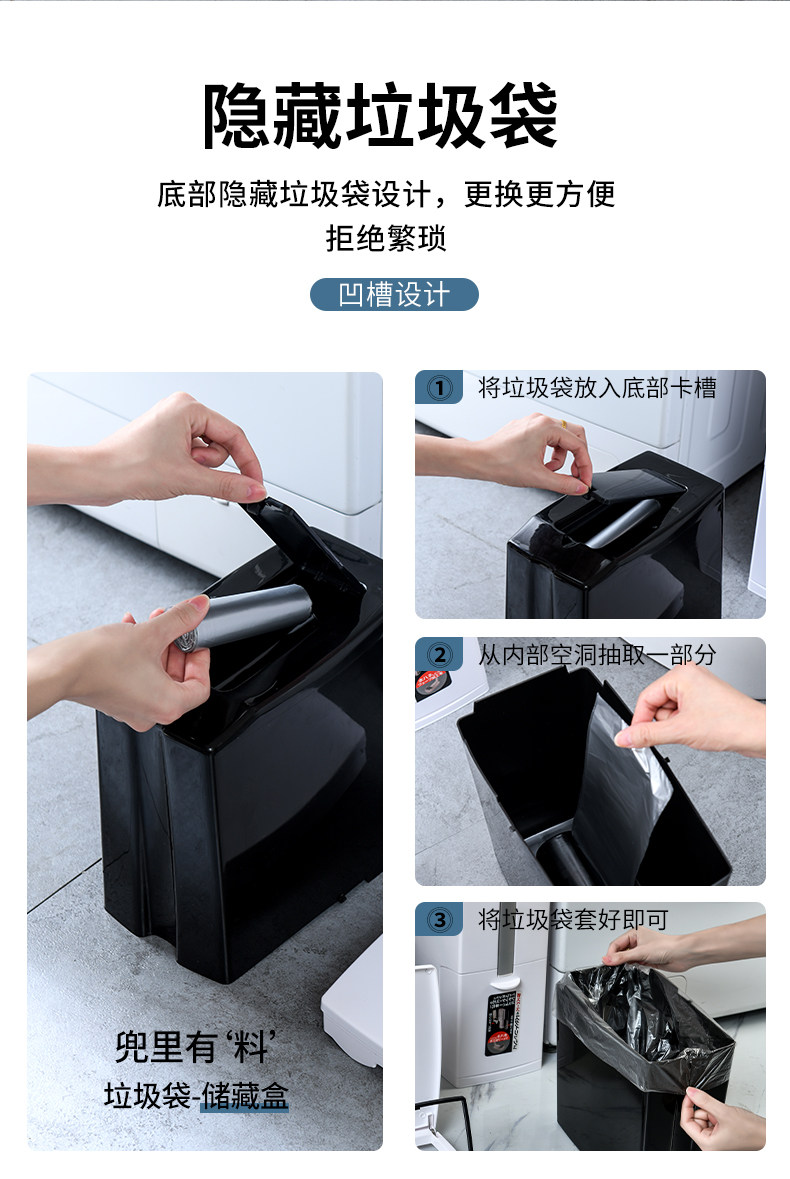 隐藏垃圾袋

底部隐藏垃圾袋设计，更换更方便
拒绝繁琐

凹槽设计

兜里有‘料’
垃圾袋-储藏盒

① 将垃圾袋放入底部卡槽

② 从内部空洞抽取一部分

③ 将垃圾袋套好即可