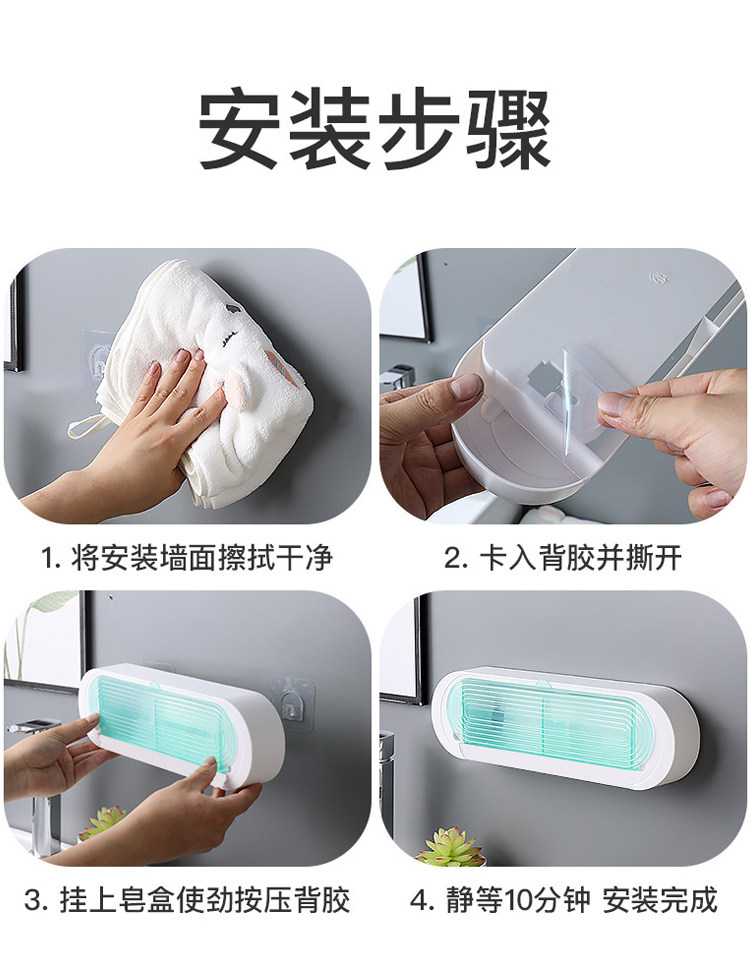 安装步骤

1. 将安装墙面擦拭干净

2. 卡入背胶并撕开

3. 挂上皂盒使劲按压背胶

4. 静等10分钟 安装完成