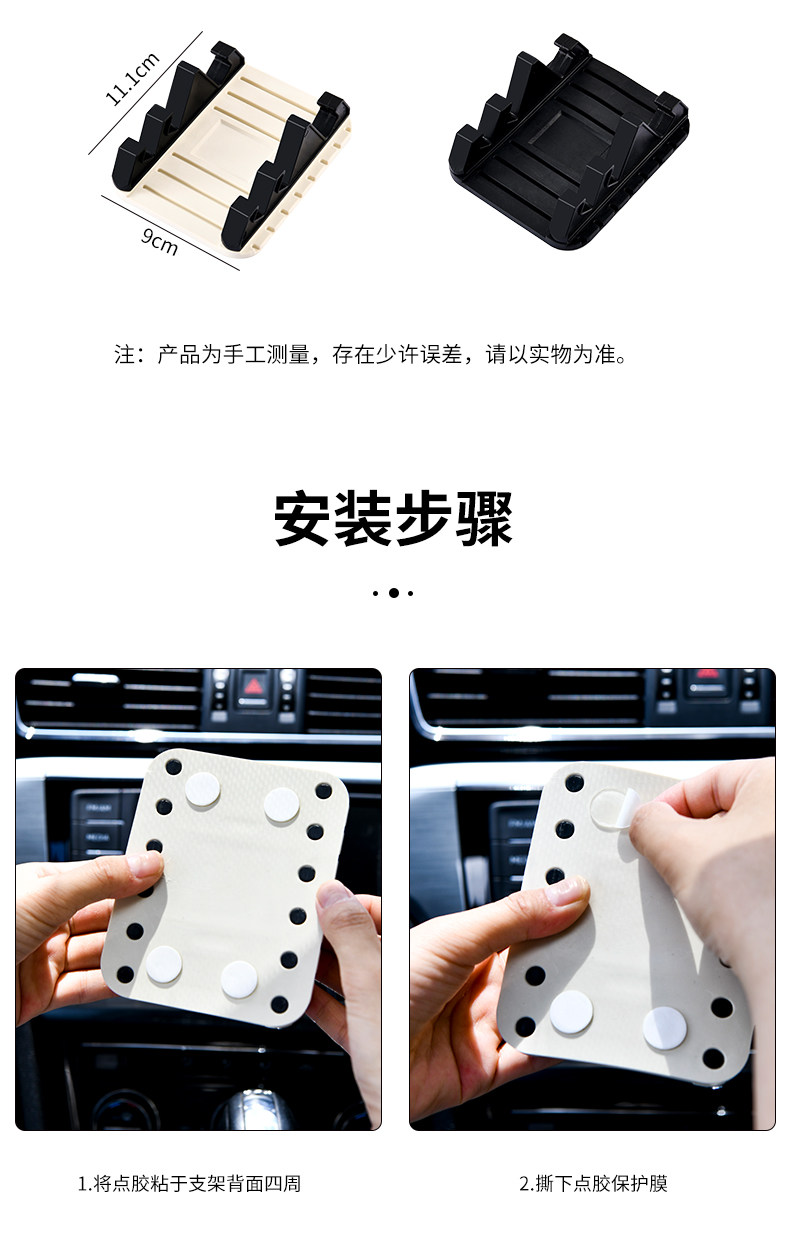 11.1cm

9cm

注：产品为手工测量，存在少许误差，请以实物为准。

安装步骤

1.将点胶粘于支架背面四周

2.撕下点胶保护膜