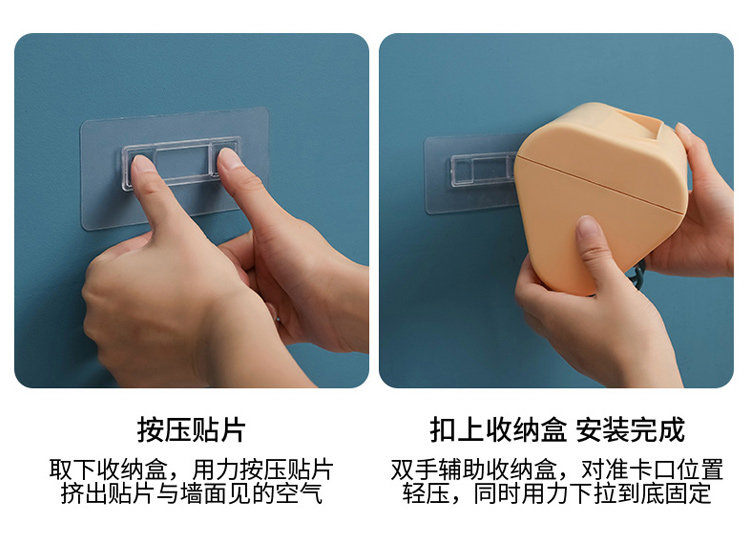 按压贴片

取下收纳盒，用力按压贴片
挤出贴片与墙面见的空气

扣上收纳盒 安装完成

双手辅助收纳盒，对准卡口位置
轻压，同时用力下拉到底固定