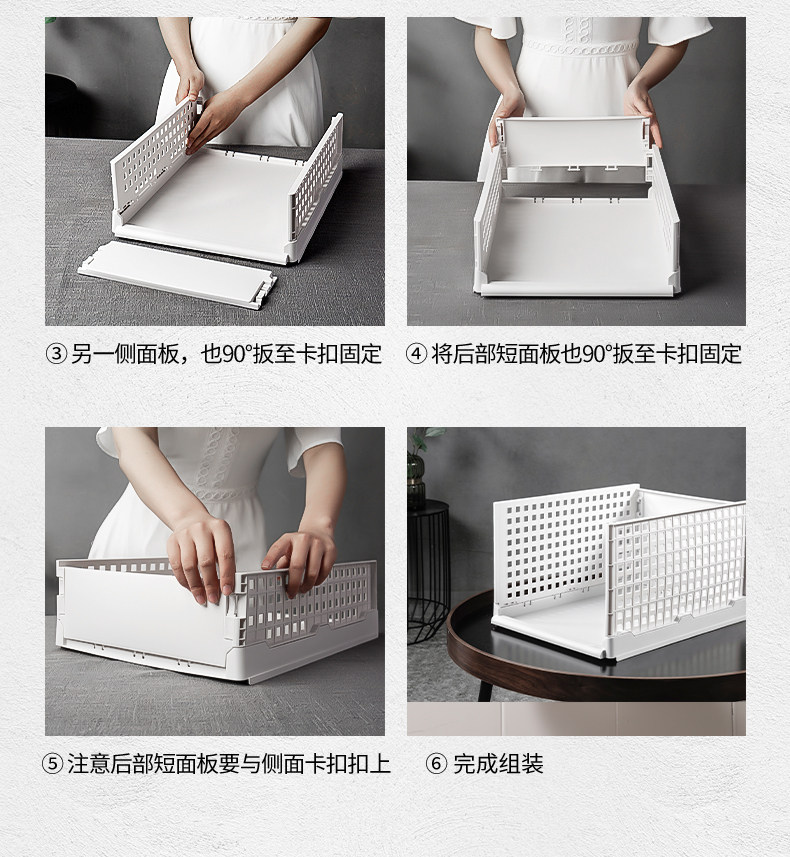 ③ 另一侧面板，也90°扳至卡扣固定

④ 将后部短面板也90°扳至卡扣固定

⑤ 注意后部短面板要与侧面卡扣扣上

⑥ 完成组装