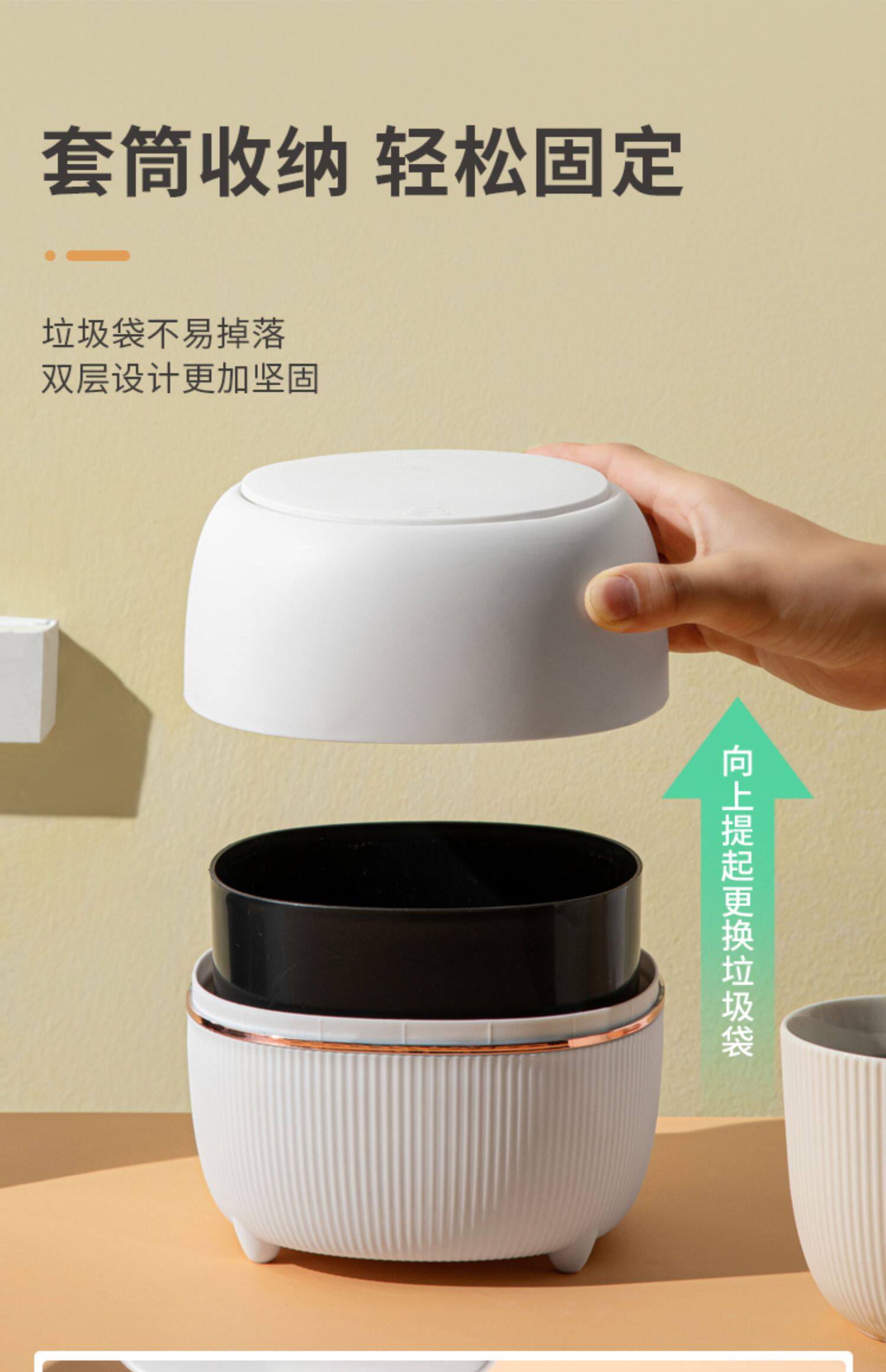 套筒收纳 轻松固定

垃圾袋不易掉落
双层设计更加坚固

向上提起更换垃圾袋