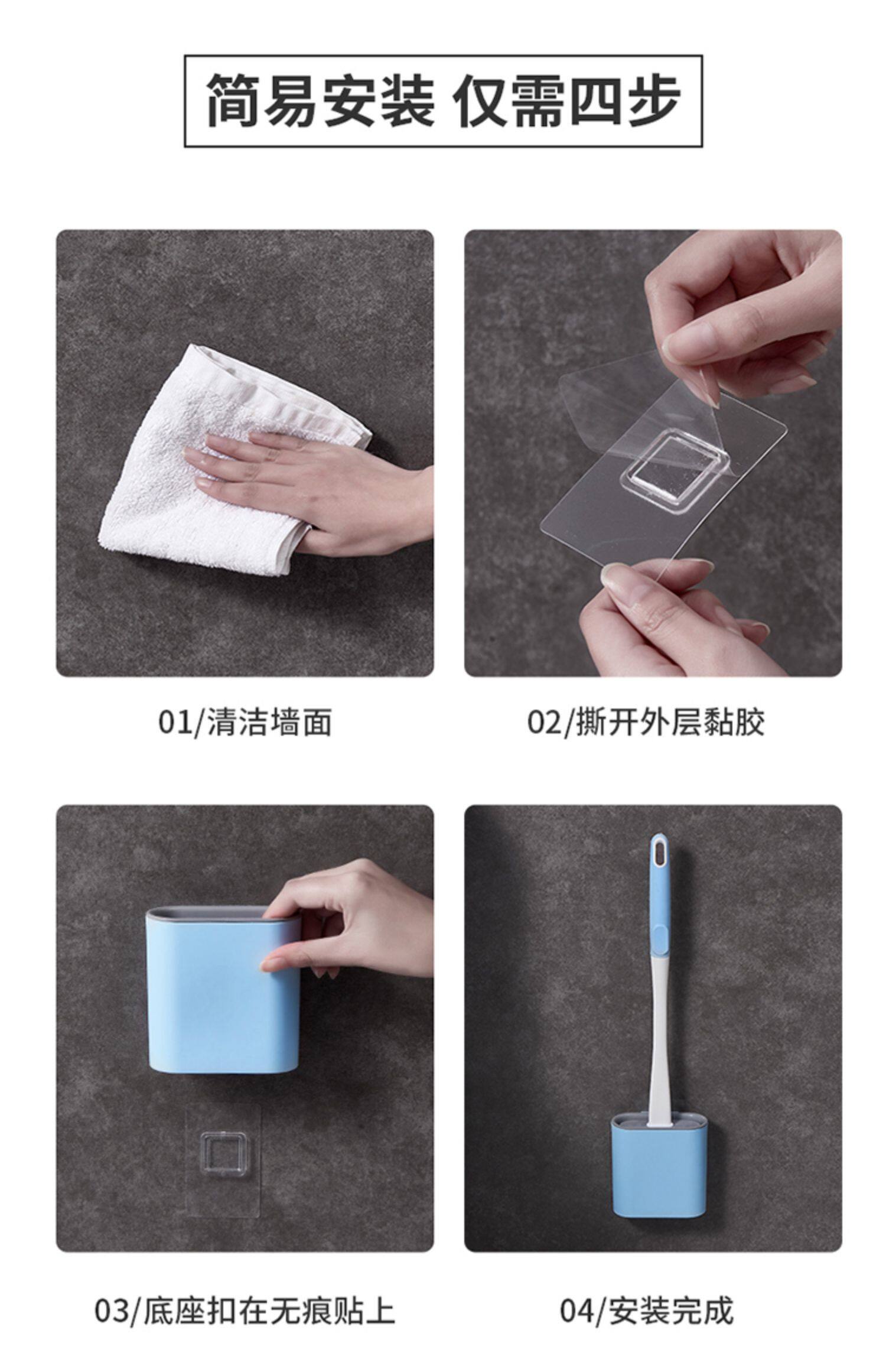 简易安装 仅需四步

01/清洁墙面

02/撕开外层黏胶

03/底座扣在无痕贴上

04/安装完成