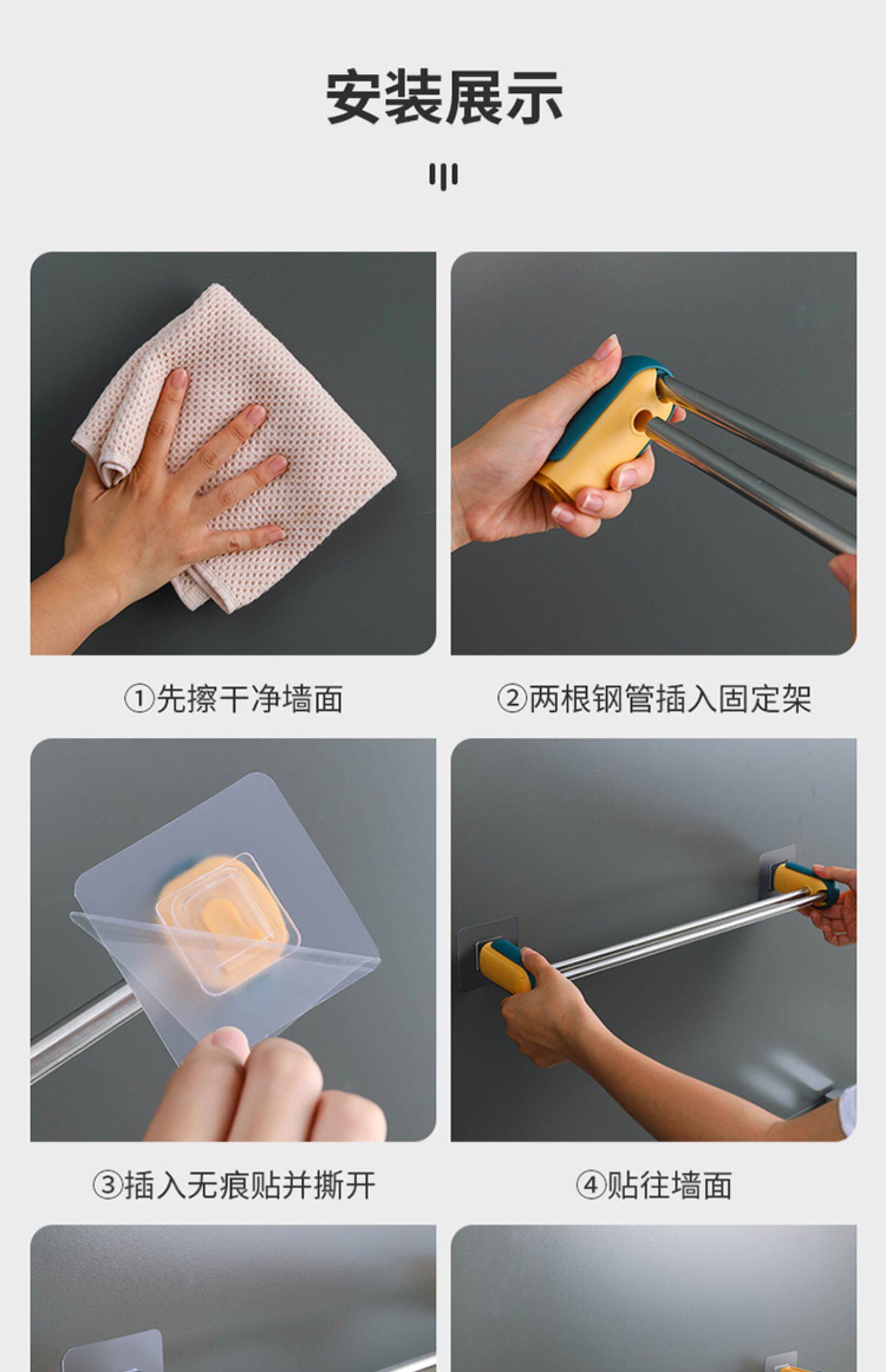 安装展示

①先擦干净墙面

②两根钢管插入固定架

③插入无痕贴并撕开

④贴往墙面