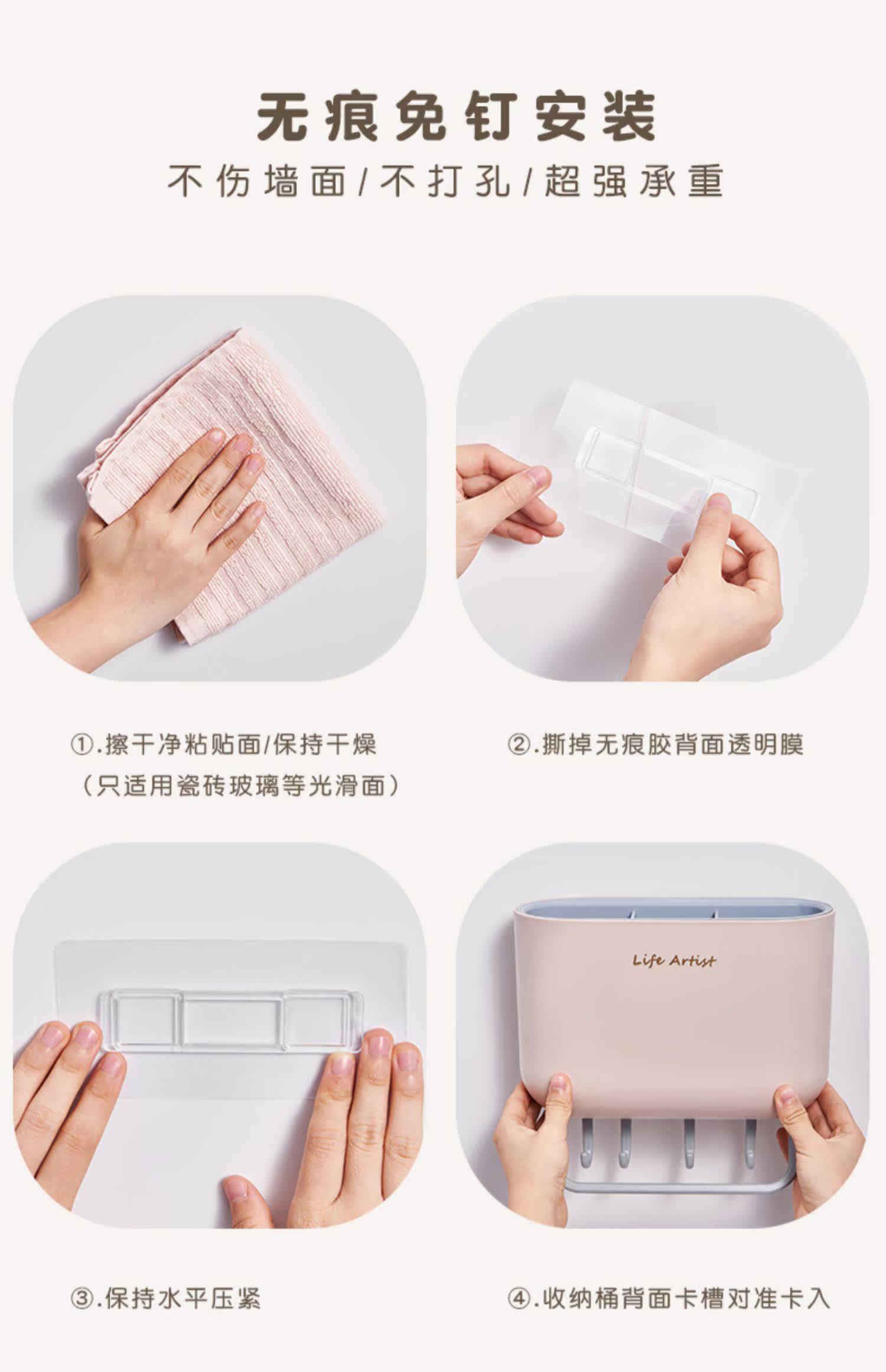 无痕免钉安装

不伤墙面/不打孔/超强承重

①.擦干净粘贴面/保持干燥
（只适用瓷砖玻璃等光滑面）

②.撕掉无痕胶背面透明膜

Life Artist

③.保持水平压紧

④.收纳桶背面卡槽对准卡入