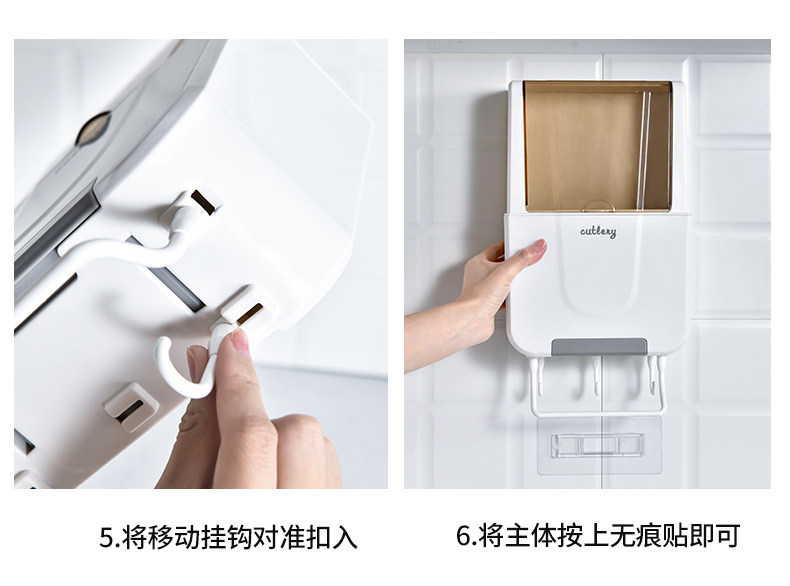 cutlery

5.将移动挂钩对准扣入

6.将主体按上无痕贴即可