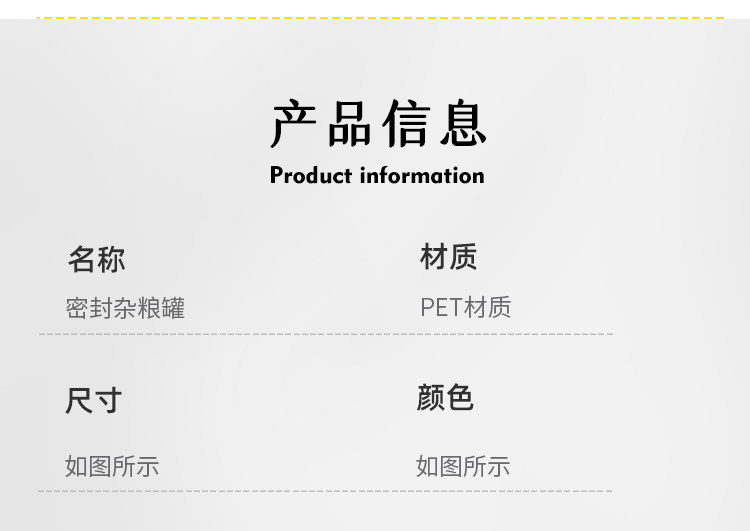 产品信息
Product information

名称
密封杂粮罐

材质
PET材质

尺寸
如图所示

颜色
如图所示