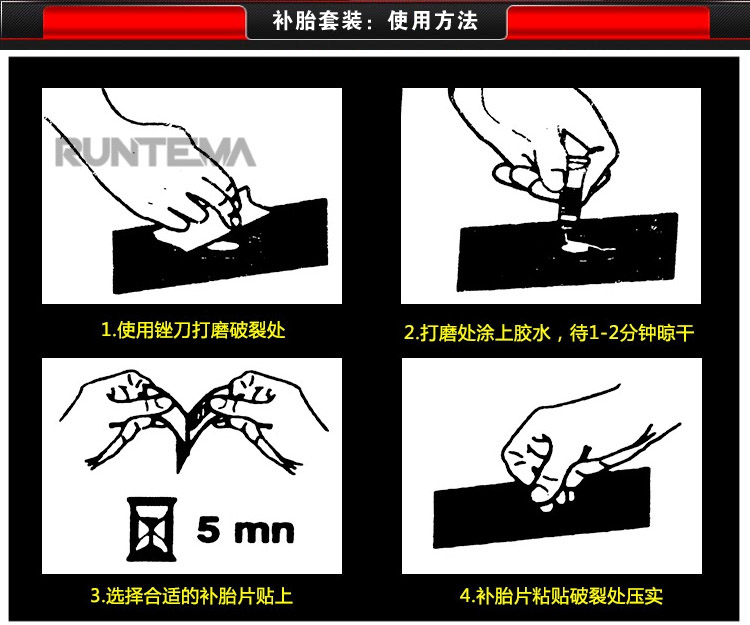 补胎套装：使用方法

RUNTEMA

1.使用锉刀打磨破裂处

2.打磨处涂上胶水，待1-2分钟晾干

5 mn

3.选择合适的补胎片贴上

4.补胎片粘贴破裂处压实