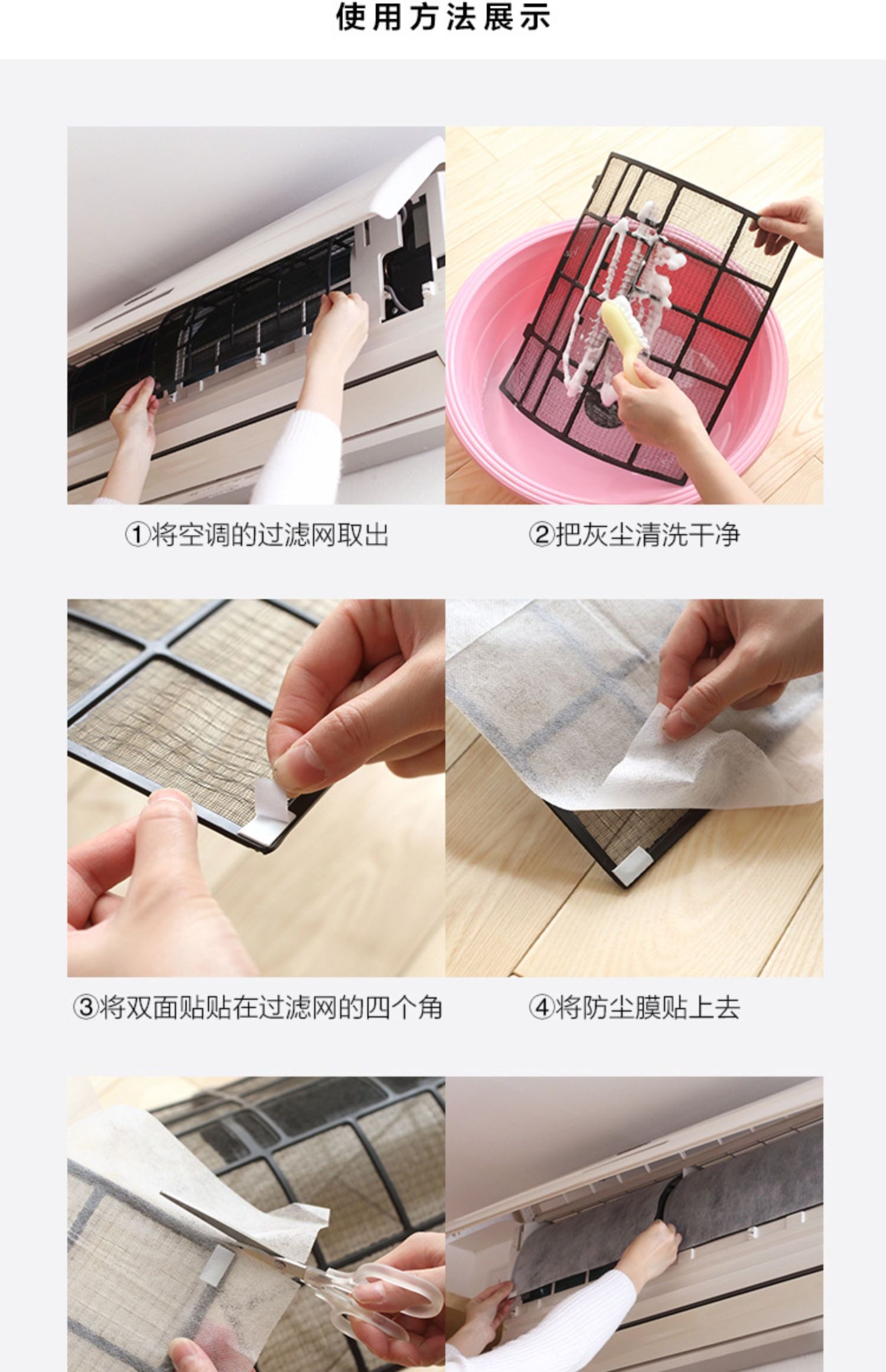 使用方法展示

①将空调的过滤网取出

②把灰尘清洗干净

③将双面贴贴在过滤网的四个角

④将防尘膜贴上去