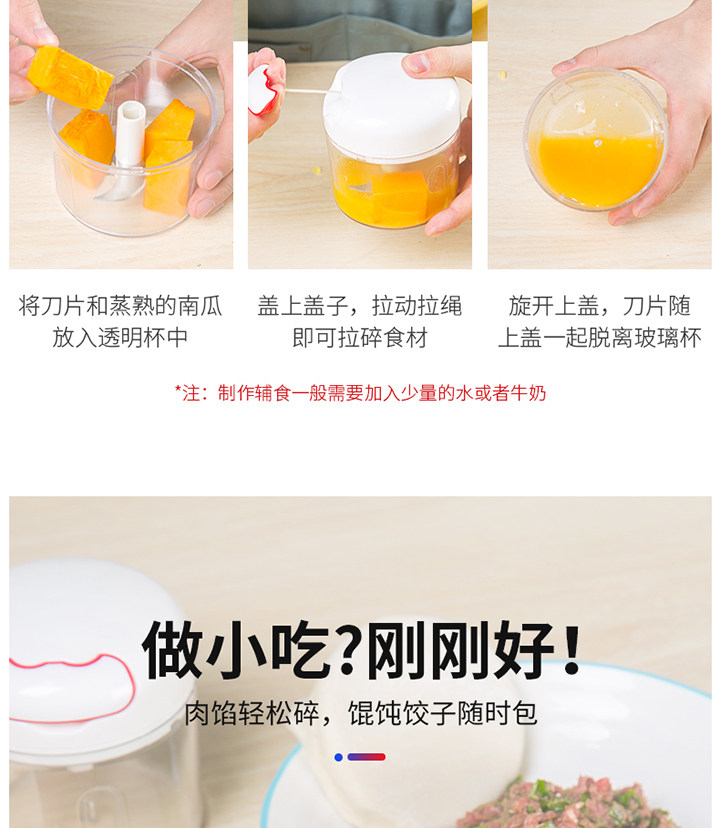 将刀片和蒸熟的南瓜放入透明杯中

盖上盖子，拉动拉绳即可拉碎食材

旋开上盖，刀片随上盖一起脱离玻璃杯

*注：制作辅食一般需要加入少量的水或者牛奶

做小吃?刚刚好!

肉馅轻松碎，馄饨饺子随时包