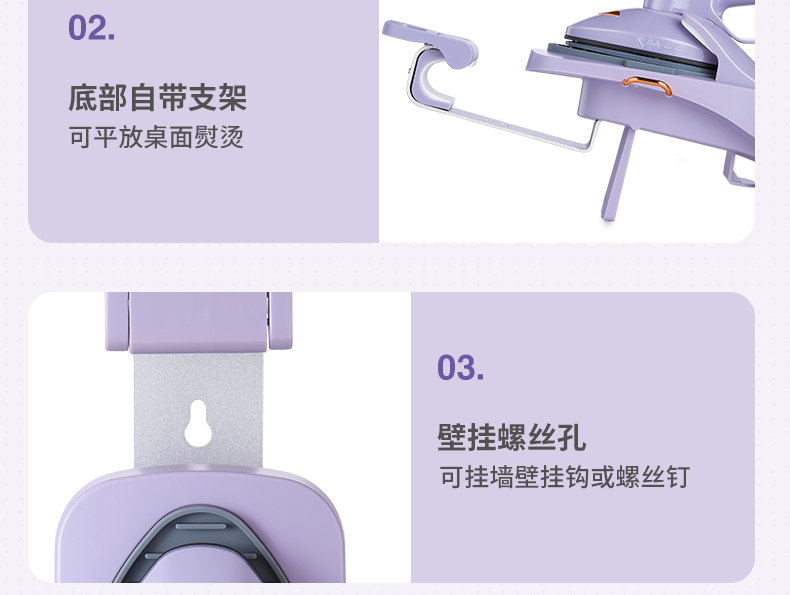 02.

底部自带支架
可平放桌面熨烫

03.

壁挂螺丝孔
可挂墙壁挂钩或螺丝钉