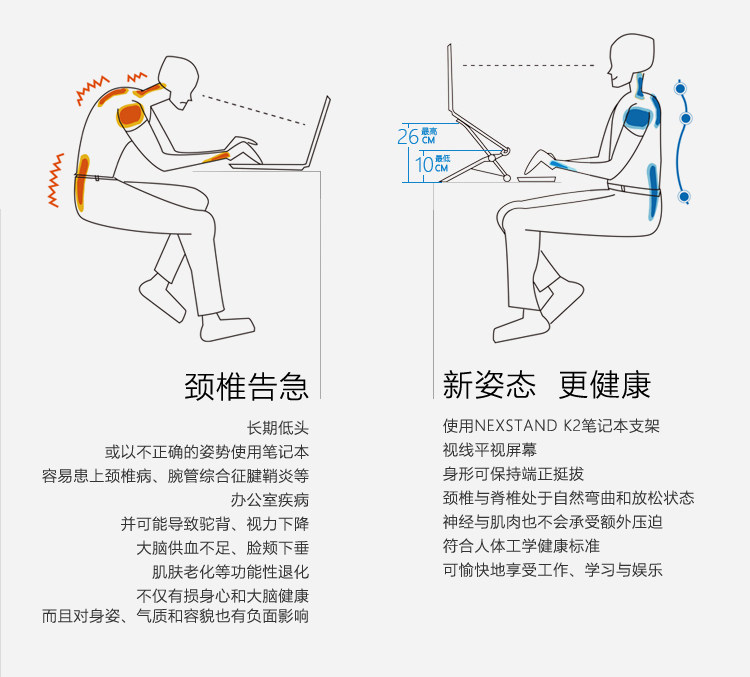 26 最高 CM
10 最低 CM

颈椎告急

长期低头
或以不正确的姿势使用笔记本
容易患上颈椎病、腕管综合征腱鞘炎等
办公室疾病
并可能导致驼背、视力下降
大脑供血不足、脸颊下垂
肌肤老化等功能性退化
不仅有损身心和大脑健康
而且对身姿、气质和容貌也有负面影响

新姿态 更健康

使用NEXSTAND K2笔记本支架
视线平视屏幕
身形可保持端正挺拔
颈椎与脊椎处于自然弯曲和放松状态
神经与肌肉也不会承受额外压迫
符合人体工学健康标准
可愉快地享受工作、学习与娱乐