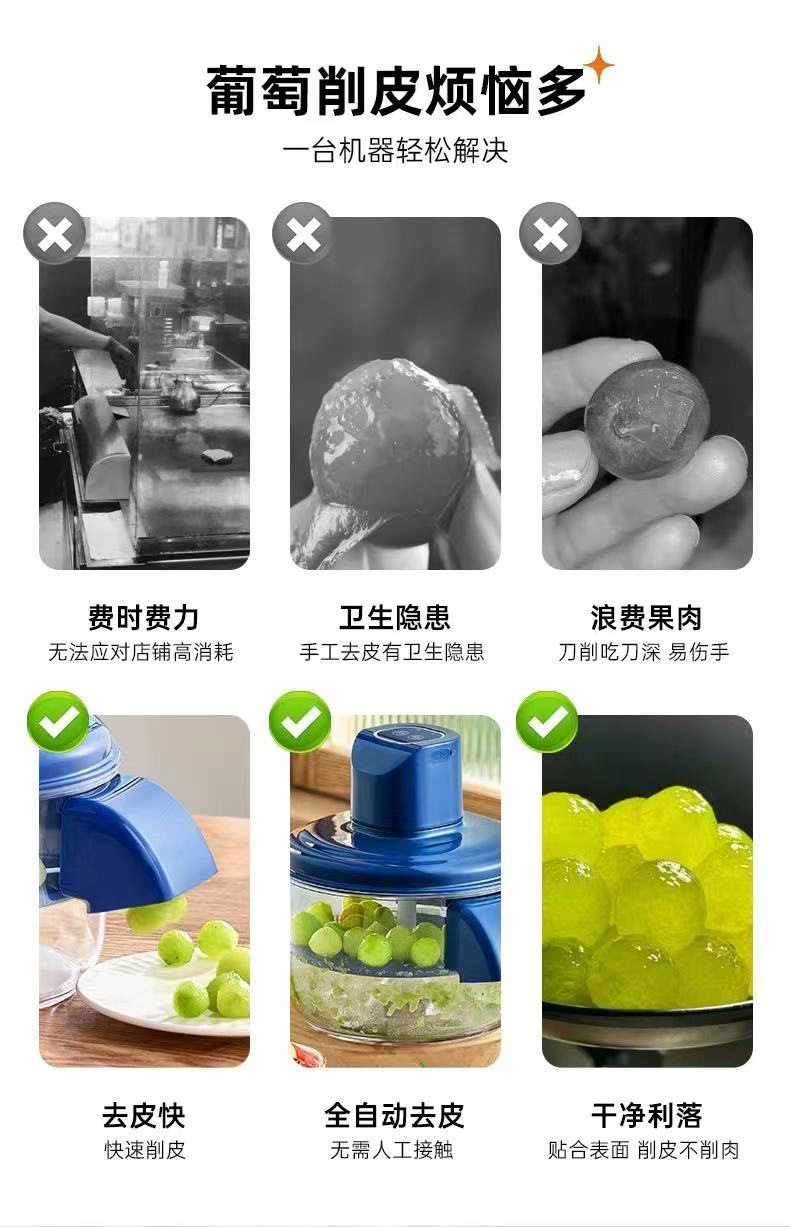 葡萄削皮烦恼多

一台机器轻松解决

费时费力
无法应对店铺高消耗

卫生隐患
手工去皮有卫生隐患

浪费果肉
刀削吃刀深 易伤手

去皮快
快速削皮

全自动去皮
无需人工接触

干净利落
贴合表面 削皮不削肉