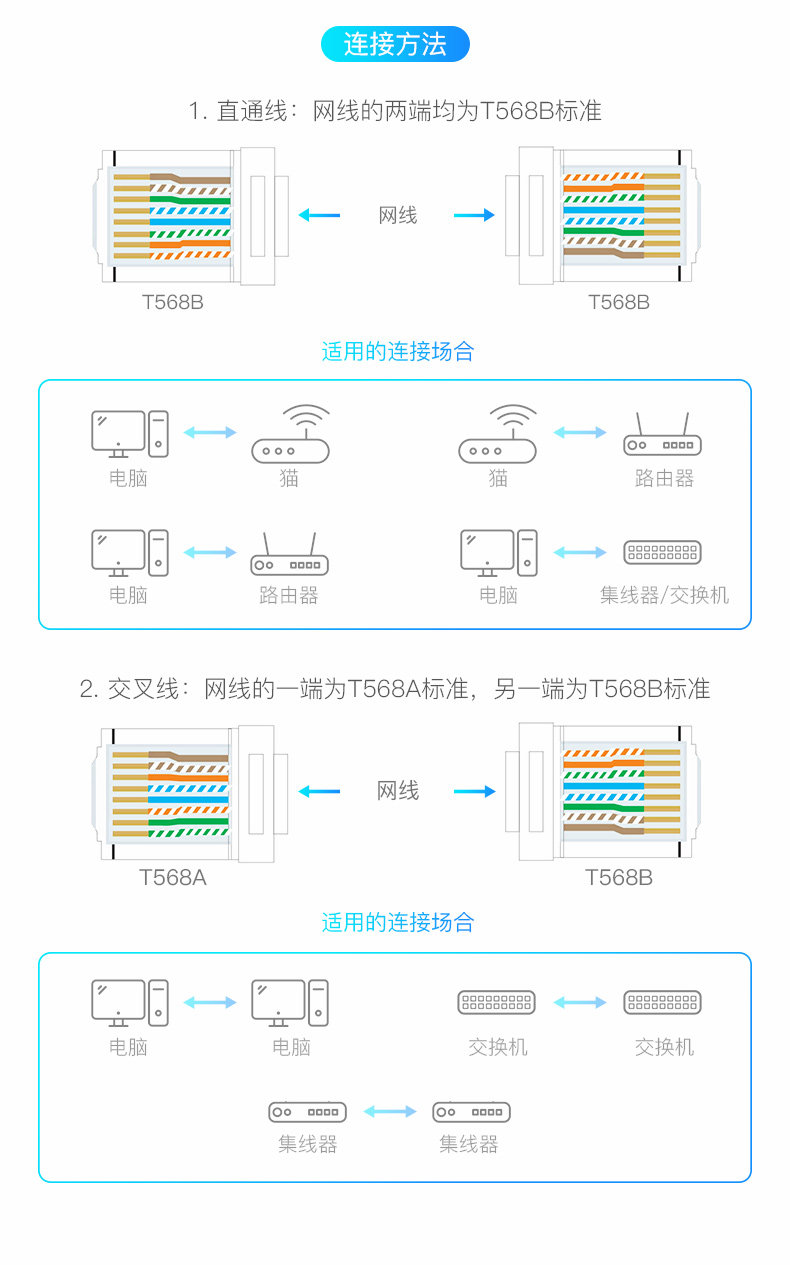 连接方法

1. 直通线：网线的两端均为T568B标准

网线

T568B

T568B

适用的连接场合

电脑

猫

猫

路由器

电脑

路由器

电脑

集线器/交换机

2. 交叉线：网线的一端为T568A标准，另一端为T568B标准

网线

T568A

T568B

适用的连接场合

电脑

电脑

交换机

交换机

集线器

集线器