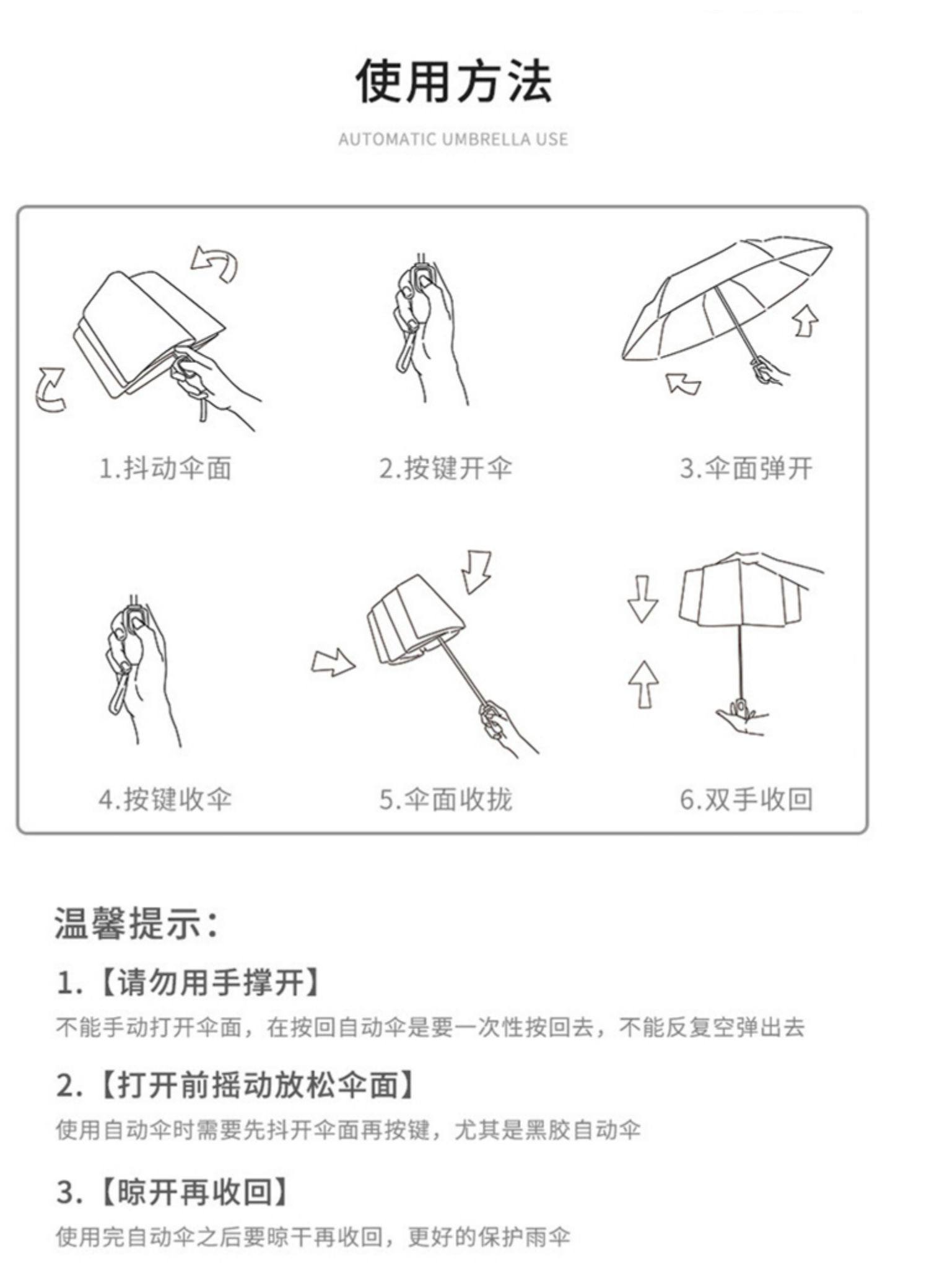 使用方法

AUTOMATIC UMBRELLA USE

1.抖动伞面

2.按键开伞

3.伞面弹开

4.按键收伞

5.伞面收拢

6.双手收回

温馨提示：

1.【请勿用手撑开】

不能手动打开伞面，在按回自动伞是要一次性按回去，不能反复空弹出去

2.【打开前摇动放松伞面】

使用自动伞时需要先抖开伞面再按键，尤其是黑胶自动伞

3.【晾开再收回】

使用完自动伞之后要晾干再收回，更好的保护雨伞