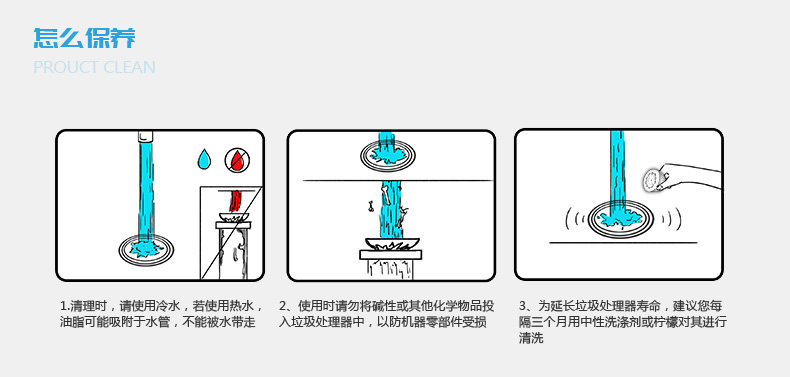 怎么保养
PROUCT CLEAN

1.清理时，请使用冷水，若使用热水，油脂可能吸附于水管，不能被水带走

2、使用时请勿将碱性或其他化学物品投入垃圾处理器中，以防机器零部件受损

3、为延长垃圾处理器寿命，建议您每隔三个月用中性洗涤剂或柠檬对其进行清洗