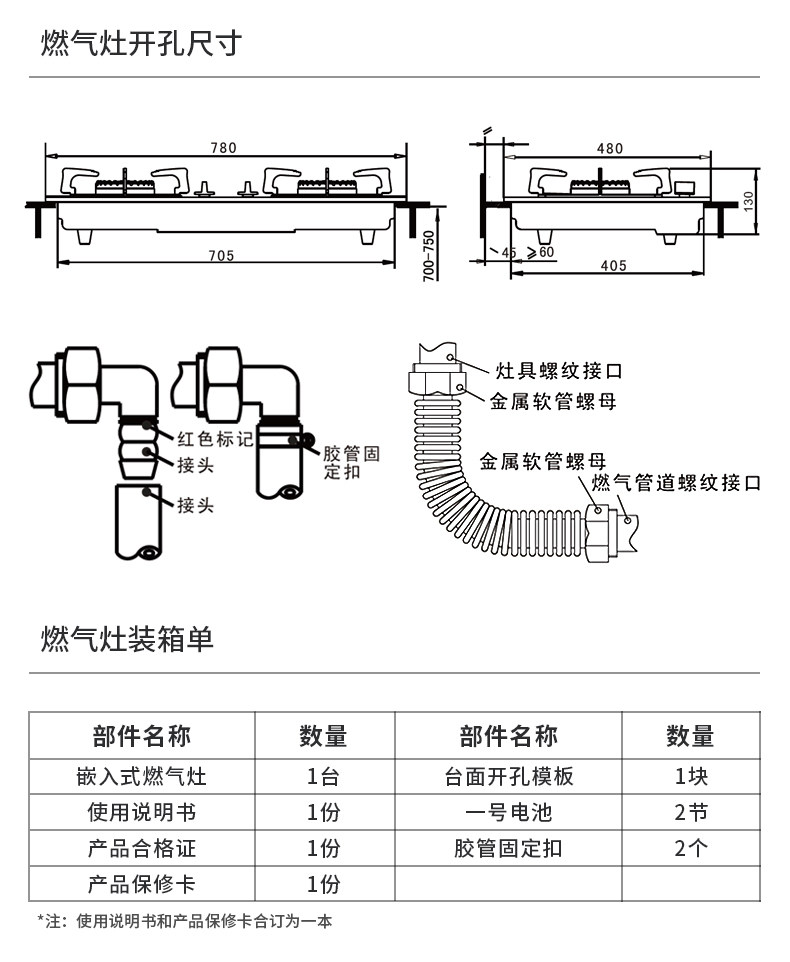 燃气灶开孔尺寸

780

705

700-750

480

130

45 ≥60

405

红色标记

接头

接头

胶管固定扣

灶具螺纹接口

金属软管螺母

金属软管螺母

燃气管道螺纹接口

燃气灶装箱单

| 部件名称 | 数量 | 部件名称 | 数量 |
|---|---|---|---|
| 嵌入式燃气灶 | 1台 | 台面开孔模板 | 1块 |
| 使用说明书 | 1份 | 一号电池 | 2节 |
| 产品合格证 | 1份 | 胶管固定扣 | 2个 |
| 产品保修卡 | 1份 | | |

*注：使用说明书和产品保修卡合订为一本