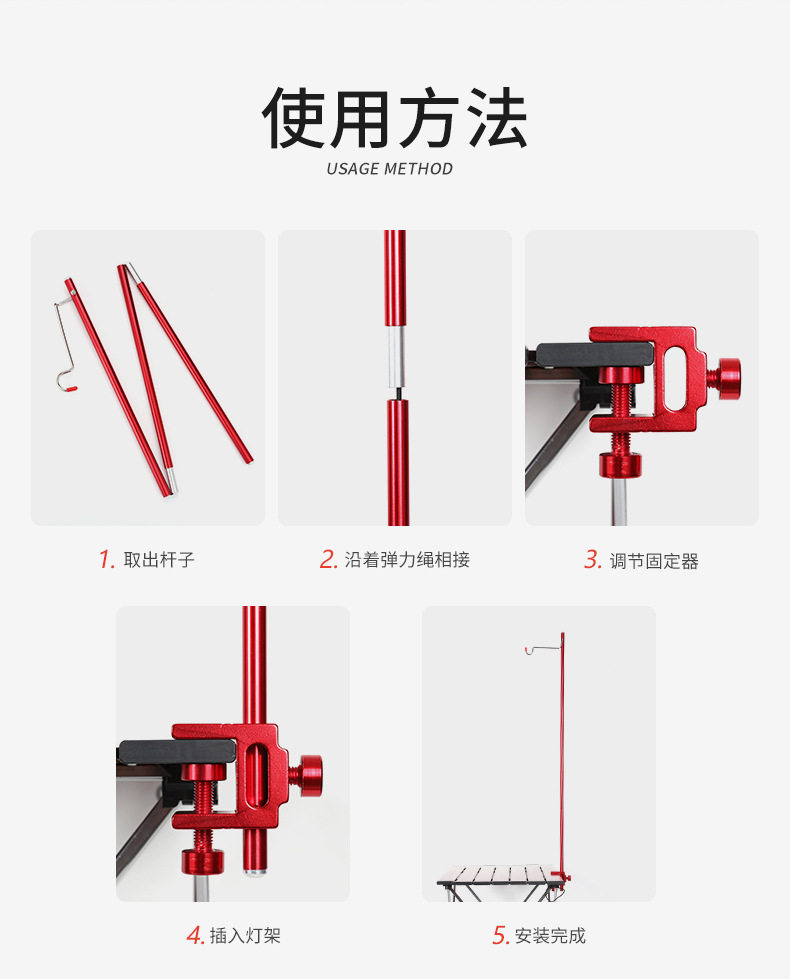 使用方法
USAGE METHOD

1. 取出杆子

2. 沿着弹力绳相接

3. 调节固定器

4. 插入灯架

5. 安装完成