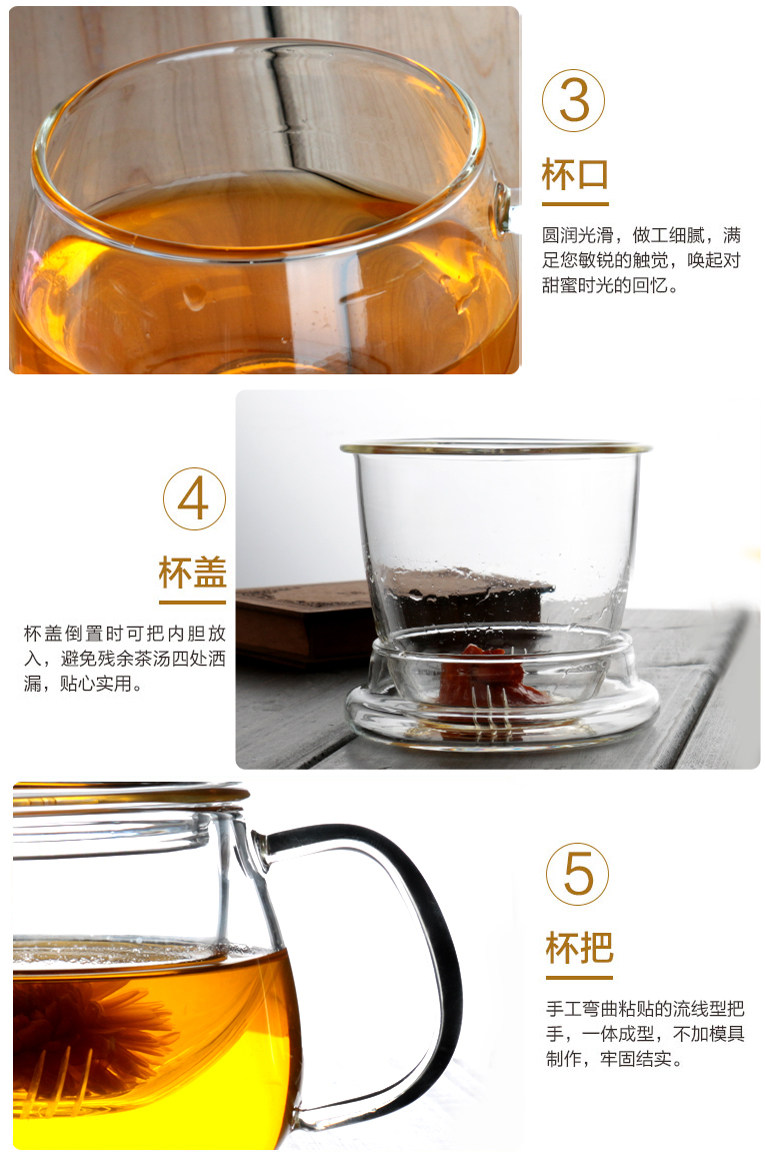 3

杯口

圆润光滑，做工细腻，满足您敏锐的触觉，唤起对甜蜜时光的回忆。

4

杯盖

杯盖倒置时可把内胆放入，避免残余茶汤四处洒漏，贴心实用。

5

杯把

手工弯曲粘贴的流线型把手，一体成型，不加模具制作，牢固结实。