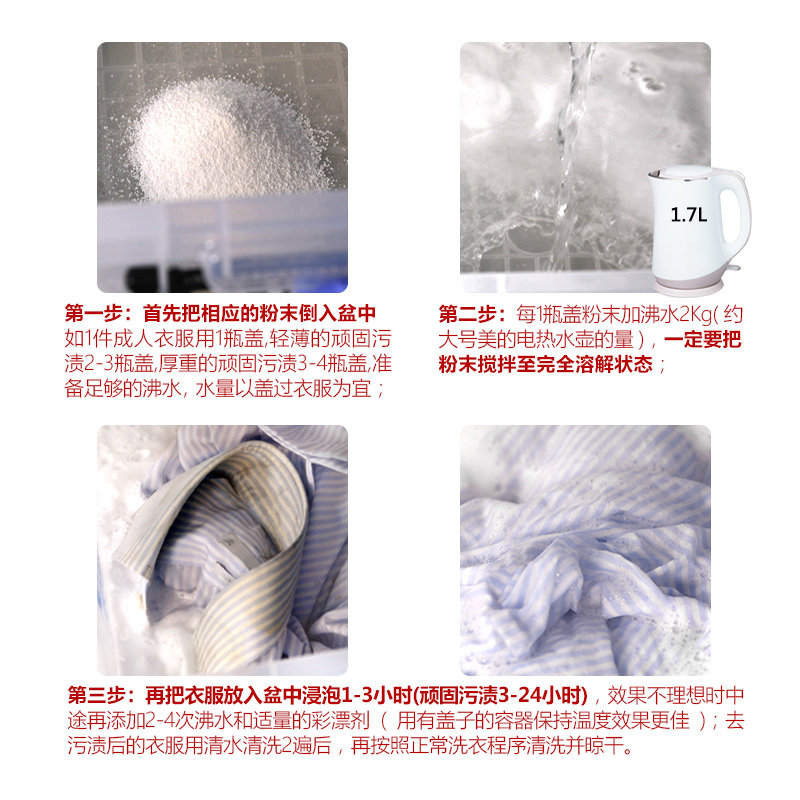 1.7L

第一步：首先把相应的粉末倒入盆中
如1件成人衣服用1瓶盖,轻薄的顽固污渍2-3瓶盖,厚重的顽固污渍3-4瓶盖,准备足够的沸水，水量以盖过衣服为宜；

第二步：每1瓶盖粉末加沸水2Kg( 约大号美的电热水壶的量），一定要把粉末搅拌至完全溶解状态；

第三步：再把衣服放入盆中浸泡1-3小时(顽固污渍3-24小时)，效果不理想时中途再添加2-4次沸水和适量的彩漂剂（ 用有盖子的容器保持温度效果更佳 ）；去污渍后的衣服用清水清洗2遍后，再按照正常洗衣程序清洗并晾干。