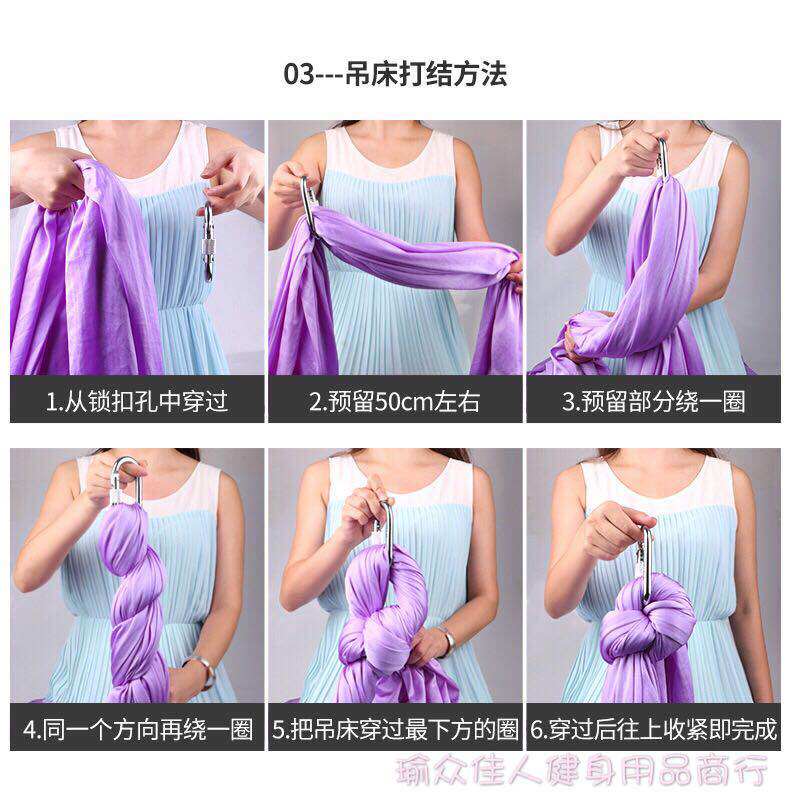 03---吊床打结方法

1.从锁扣孔中穿过

2.预留50cm左右

3.预留部分绕一圈

4.同一个方向再绕一圈

5.把吊床穿过最下方的圈

6.穿过后往上收紧即完成

瑜众佳人健身用品商行