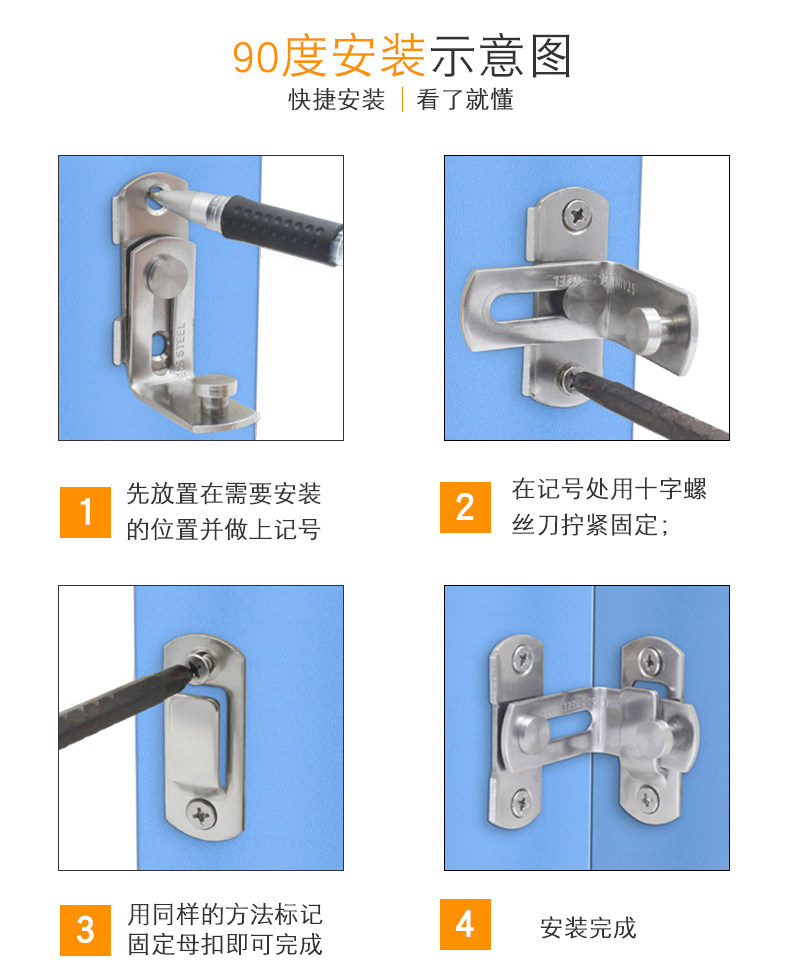 90度安装示意图
快捷安装 | 看了就懂

SS STEEL

STAINLESS STEEL

1 先放置在需要安装的位置并做上记号

2 在记号处用十字螺丝刀拧紧固定;

3 用同样的方法标记固定母扣即可完成

4 安装完成