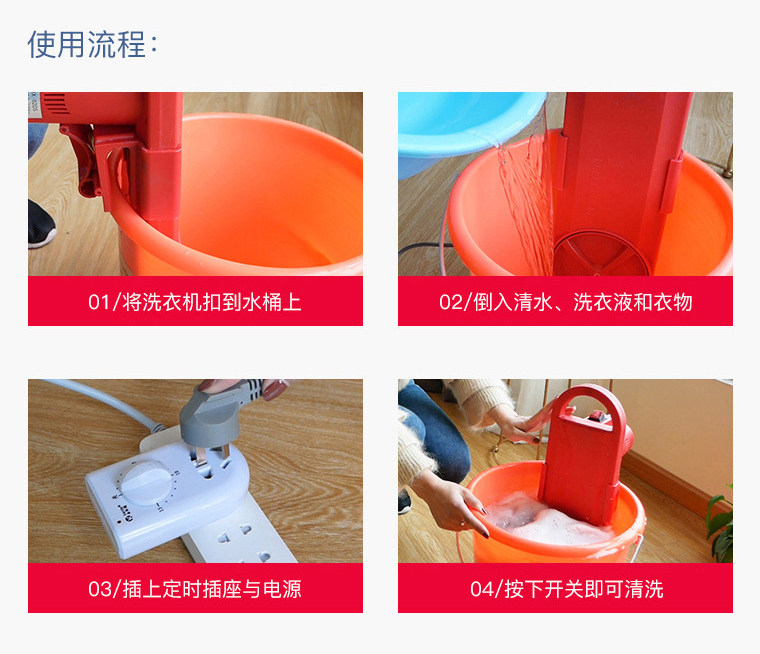 使用流程：

01/将洗衣机扣到水桶上

02/倒入清水、洗衣液和衣物

03/插上定时插座与电源

04/按下开关即可清洗