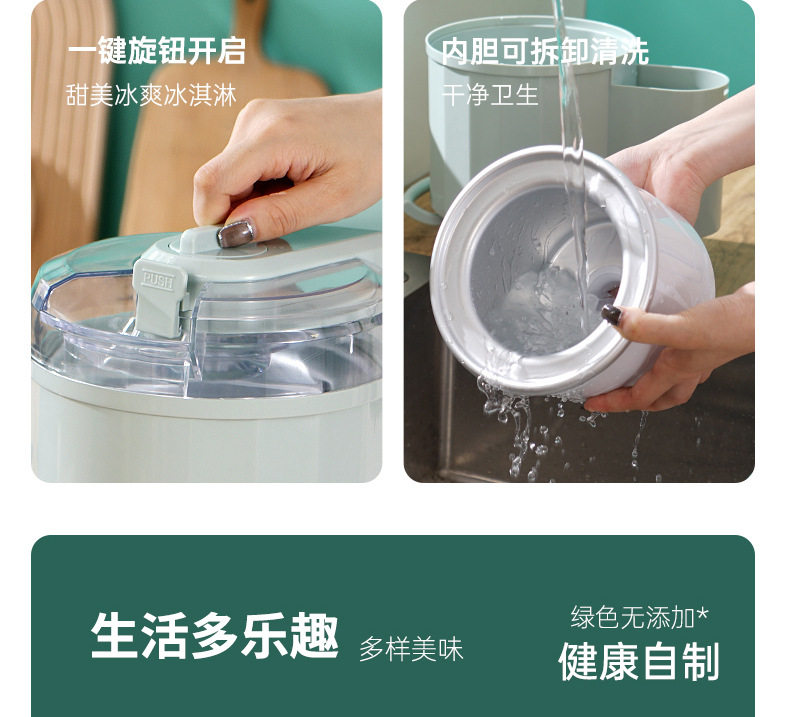 一键旋钮开启
甜美冰爽冰淇淋

PUSH

内胆可拆卸清洗
干净卫生

生活多乐趣 多样美味

绿色无添加*
健康自制