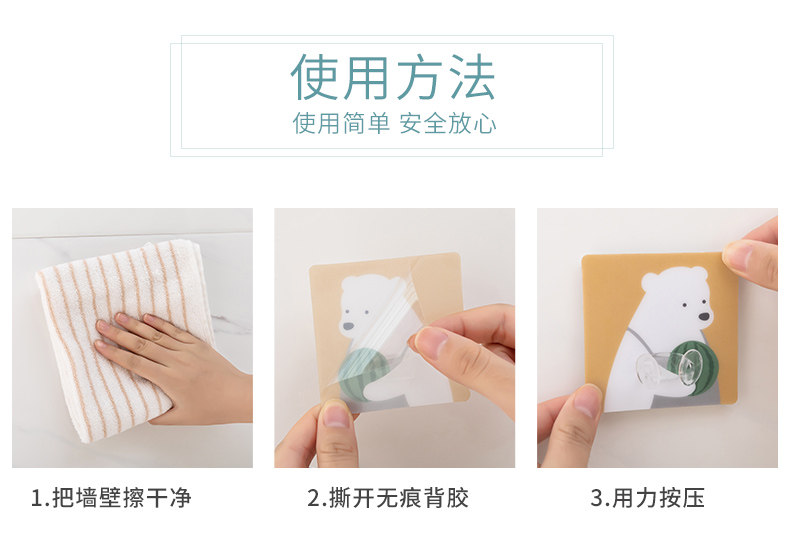 使用方法

使用简单 安全放心

1.把墙壁擦干净

2.撕开无痕背胶

3.用力按压