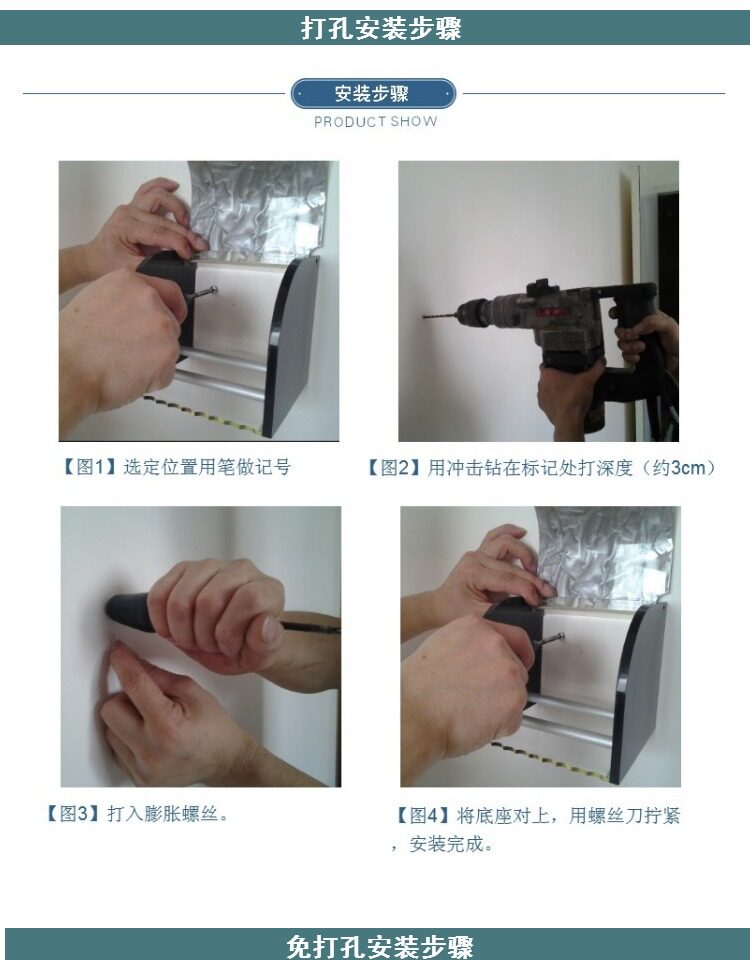 打孔安装步骤

安装步骤
PRODUCT SHOW

【图1】选定位置用笔做记号

【图2】用冲击钻在标记处打深度（约3cm）

【图3】打入膨胀螺丝。

【图4】将底座对上，用螺丝刀拧紧，安装完成。

免打孔安装步骤