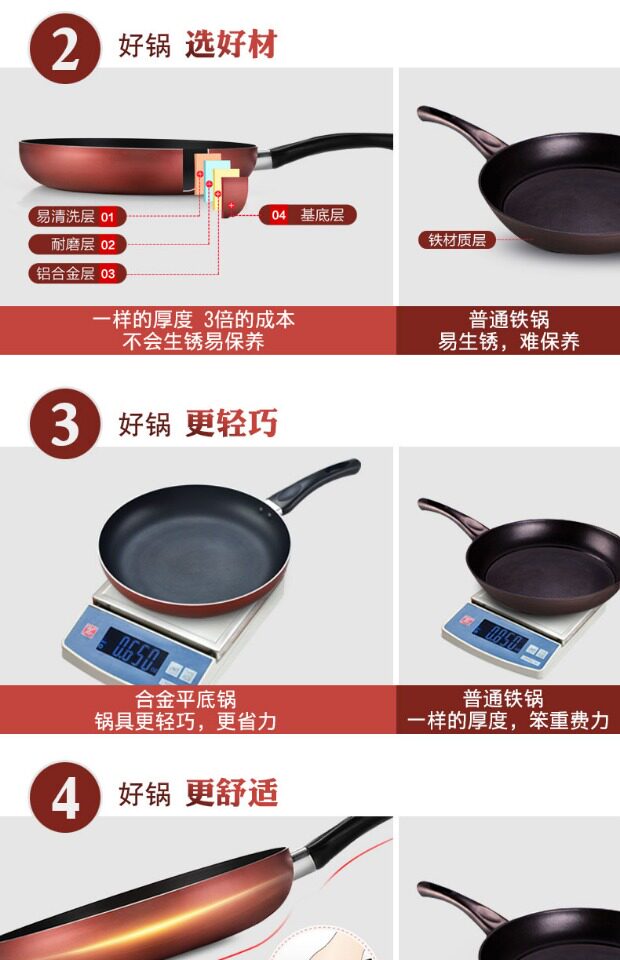 2 好锅 选好材

易清洗层 01
耐磨层 02
铝合金层 03
04 基底层

铁材质层

一样的厚度 3倍的成本
不会生锈易保养

普通铁锅
易生锈，难保养

3 好锅 更轻巧

0.650

0.850

合金平底锅
锅具更轻巧，更省力

普通铁锅
一样的厚度，笨重费力

4 好锅 更舒适