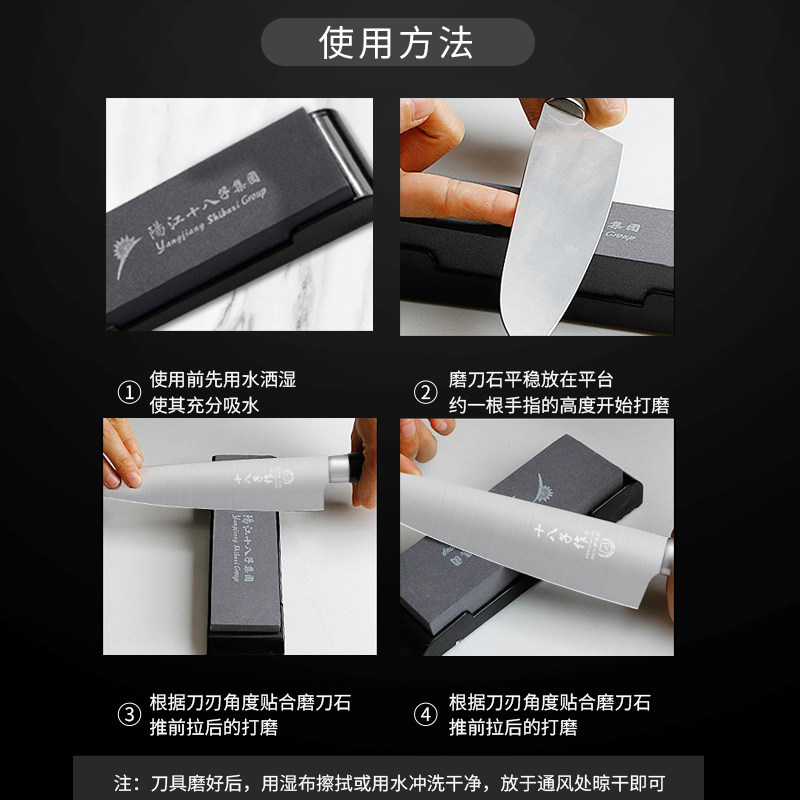 使用方法

陽江十八子集團
Yangjiang Shibazi Group

集團
Group

① 使用前先用水洒湿
使其充分吸水

② 磨刀石平稳放在平台
约一根手指的高度开始打磨

十八子作

陽江十八子集團
Yangjiang Shibazi Group

十八子作

③ 根据刀刃角度贴合磨刀石
推前拉后的打磨

④ 根据刀刃角度贴合磨刀石
推前拉后的打磨

注：刀具磨好后，用湿布擦拭或用水冲洗干净，放于通风处晾干即可